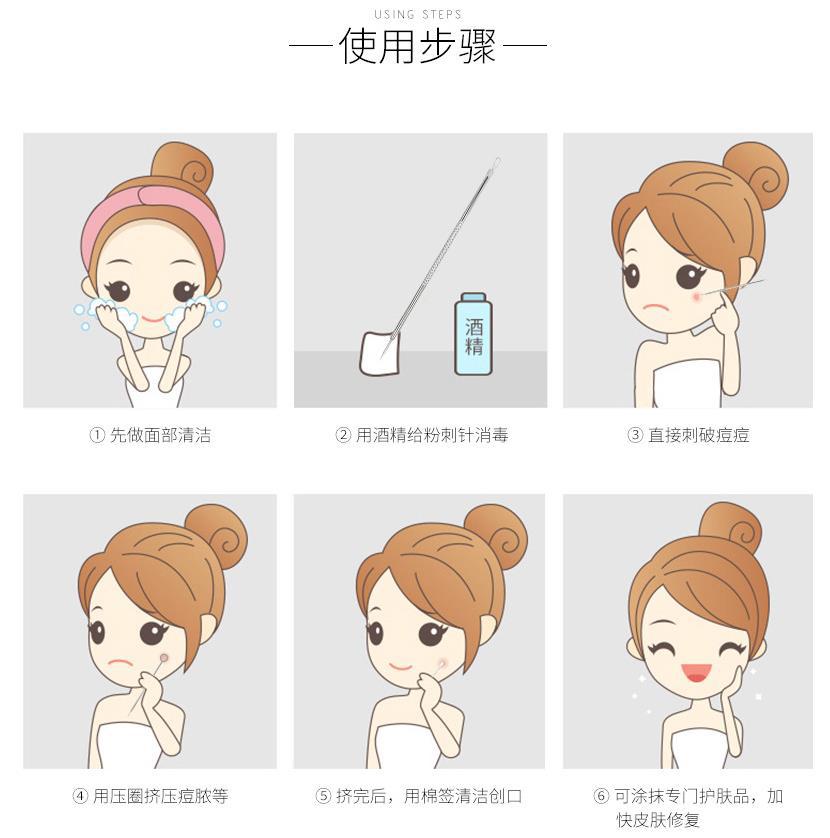 USING STEPS
—使用步骤—

酒精

① 先做面部清洁

② 用酒精给粉刺针消毒

③ 直接刺破痘痘

④ 用压圈挤压痘脓等

⑤ 挤完后，用棉签清洁创口

⑥ 可涂抹专门护肤品，加快皮肤修复