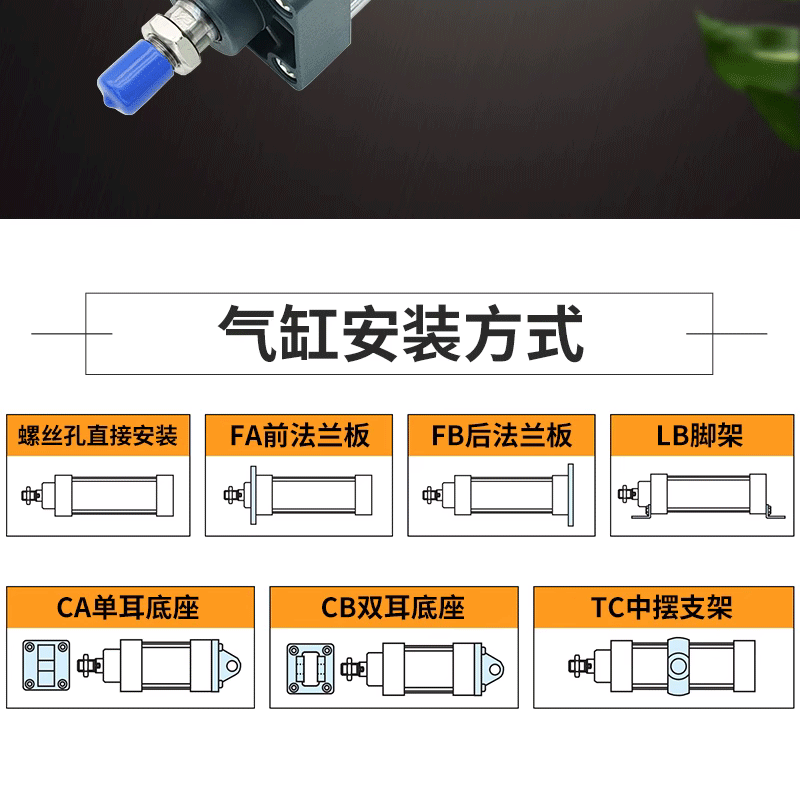 气缸安装方式

螺丝孔直接安装

FA前法兰板

FB后法兰板

LB脚架

CA单耳底座

CB双耳底座

TC中摆支架