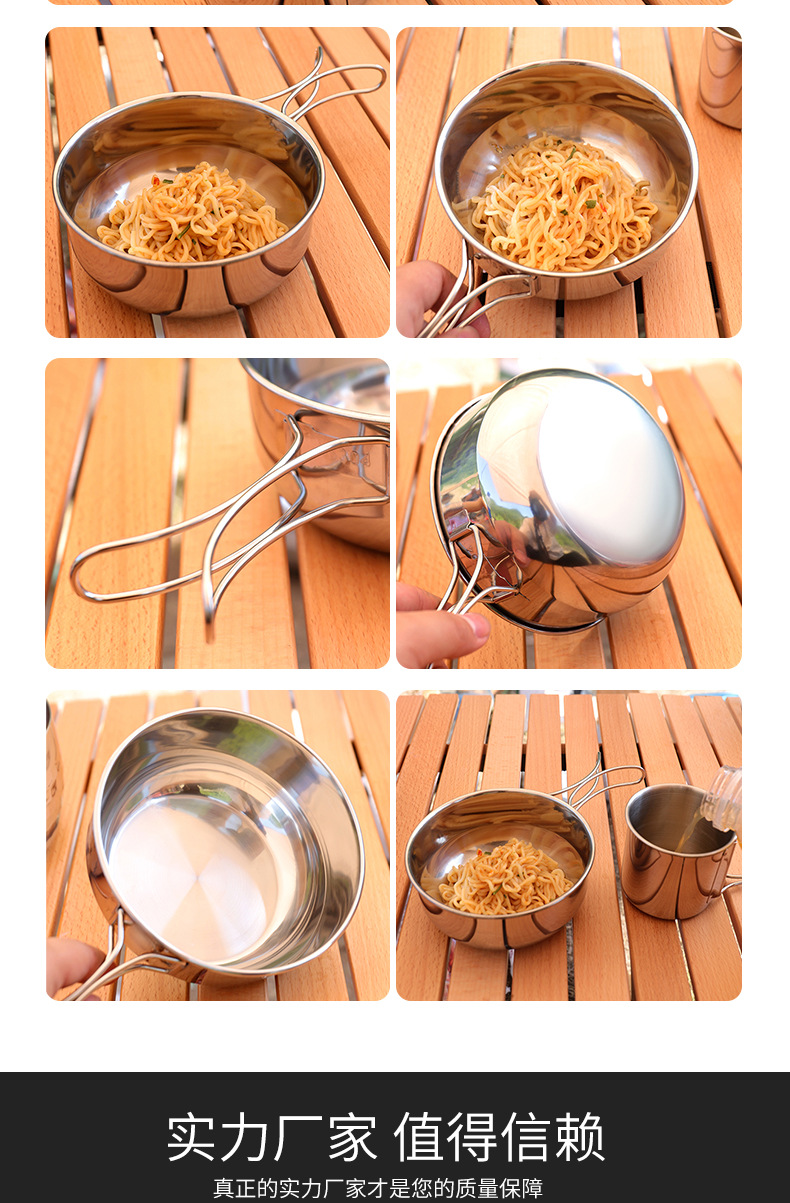 实力厂家 值得信赖

真正的实力厂家才是您的质量保障