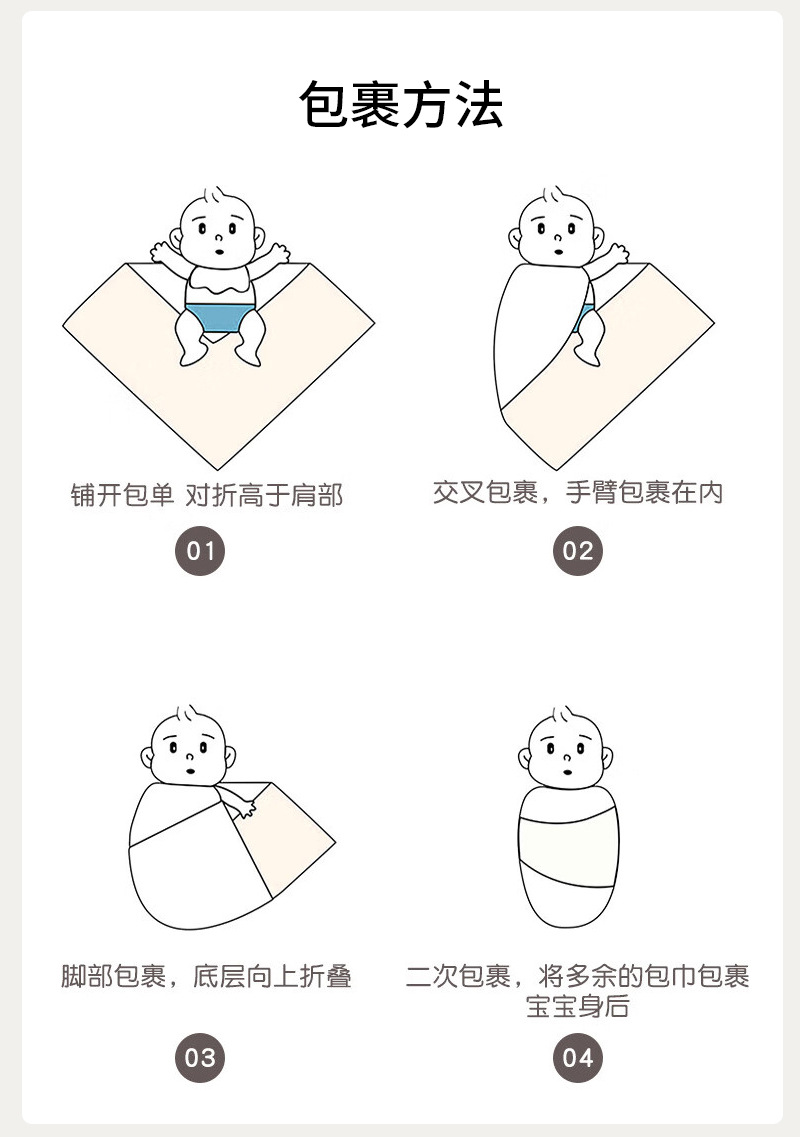 包裹方法

铺开包单 对折高于肩部

01

交叉包裹，手臂包裹在内

02

脚部包裹，底层向上折叠

03

二次包裹，将多余的包巾包裹宝宝身后

04