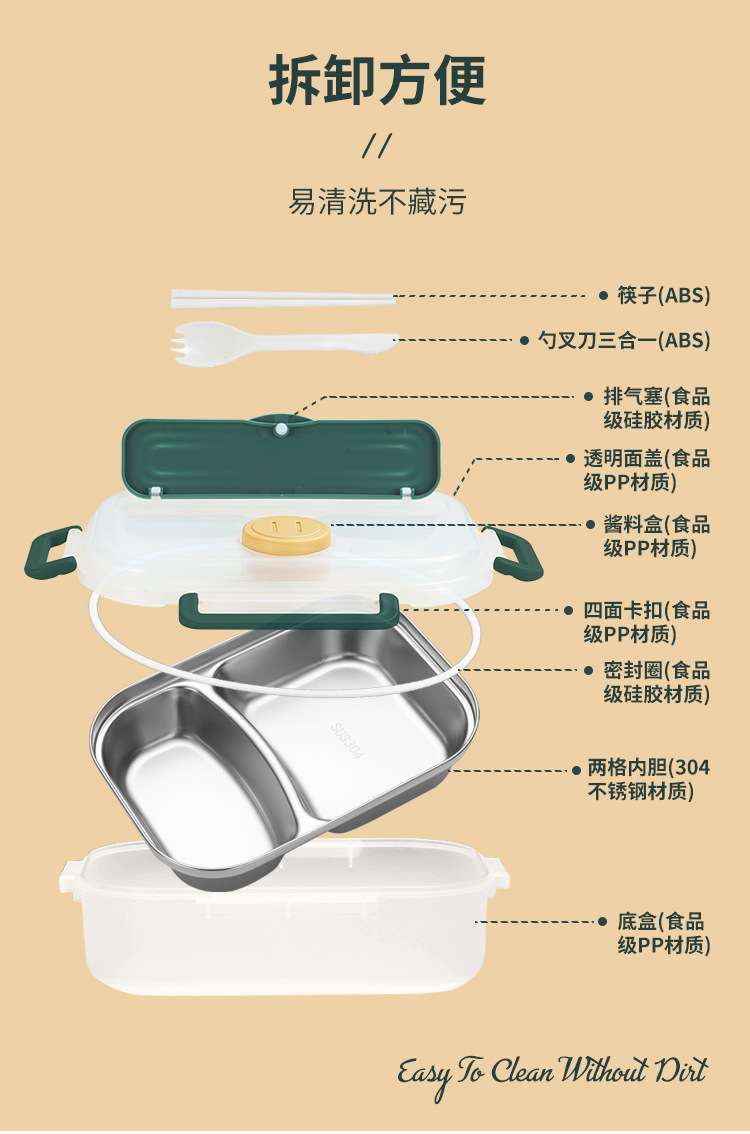 拆卸方便

//

易清洗不藏污

筷子(ABS)

勺叉刀三合一(ABS)

排气塞(食品级硅胶材质)

透明面盖(食品级PP材质)

酱料盒(食品级PP材质)

四面卡扣(食品级PP材质)

密封圈(食品级硅胶材质)

SUS304

两格内胆(304不锈钢材质)

底盒(食品级PP材质)

Easy To Clean Without Dirt