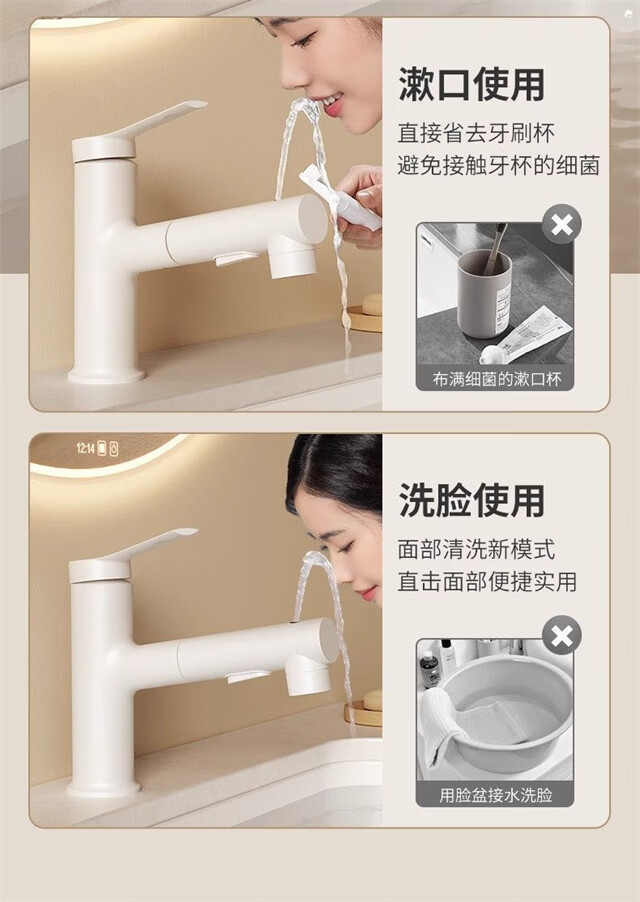 漱口使用

直接省去牙刷杯
避免接触牙杯的细菌

布满细菌的漱口杯

12:14

洗脸使用

面部清洗新模式
直击面部便捷实用

用脸盆接水洗脸