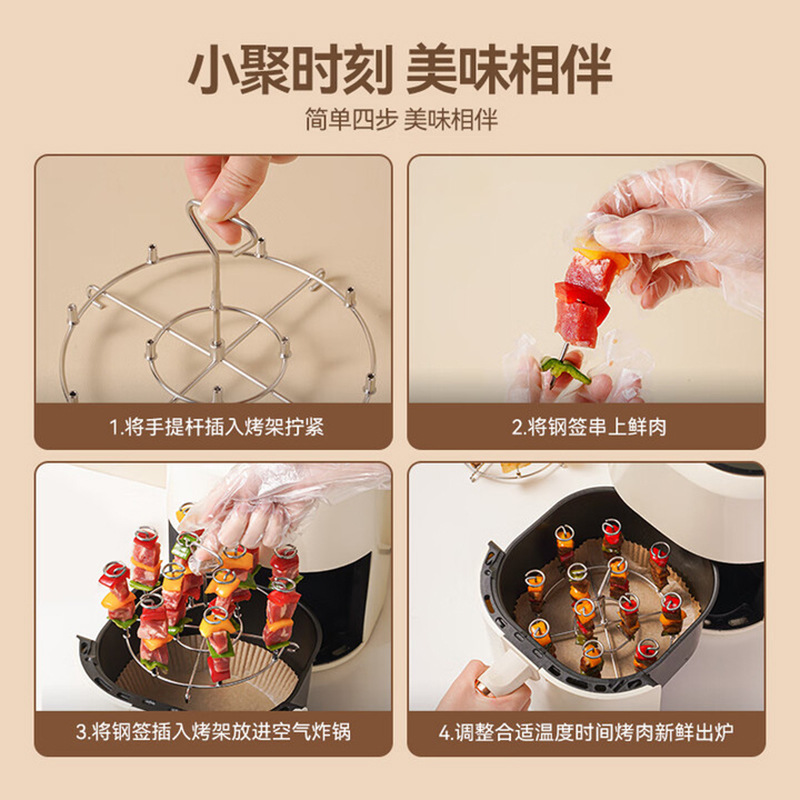 小聚时刻 美味相伴

简单四步 美味相伴

1.将手提杆插入烤架拧紧

2.将钢签串上鲜肉

3.将钢签插入烤架放进空气炸锅

4.调整合适温度时间烤肉新鲜出炉