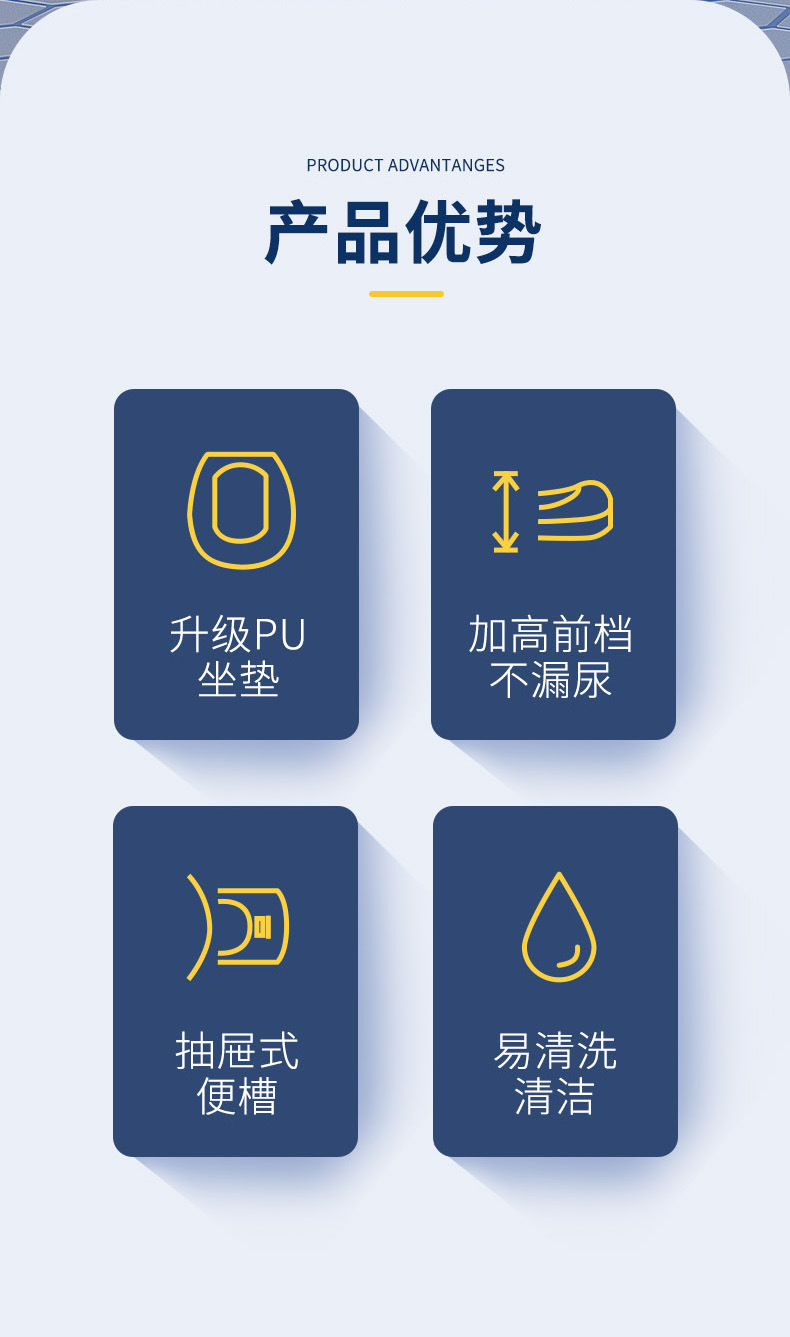 PRODUCT ADVANTANGES

产品优势

升级PU
坐垫

加高前档
不漏尿

抽屉式
便槽

易清洗
清洁