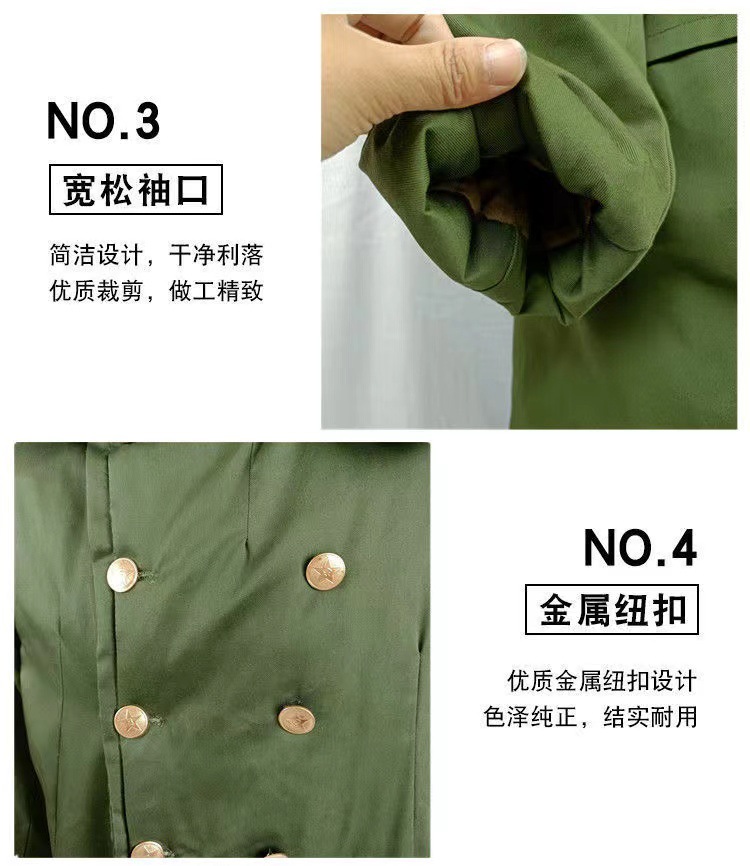 NO.3

宽松袖口

简洁设计，干净利落
优质裁剪，做工精致

NO.4

金属纽扣

优质金属纽扣设计
色泽纯正，结实耐用