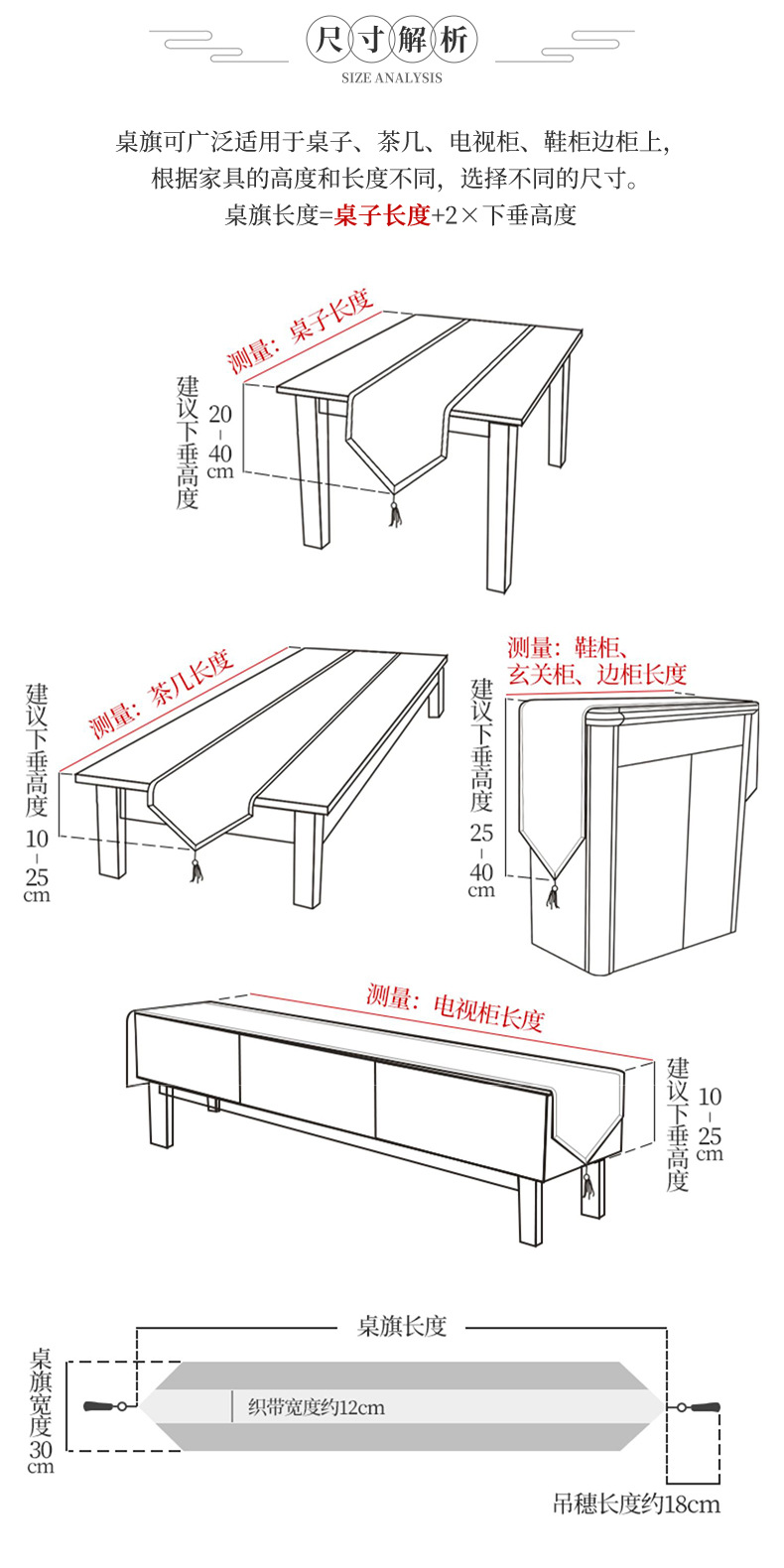 尺寸解析
SIZE ANALYSIS

桌旗可广泛适用于桌子、茶几、电视柜、鞋柜边柜上，
根据家具的高度和长度不同，选择不同的尺寸。
桌旗长度=桌子长度+2×下垂高度

测量：桌子长度
建议下垂高度
20-40cm

测量：茶几长度
建议下垂高度
10-25cm

测量：鞋柜、玄关柜、边柜长度
建议下垂高度
25-40cm

测量：电视柜长度
建议下垂高度
10-25cm

桌旗长度
桌旗宽度30cm
织带宽度约12cm
吊穗长度约18cm