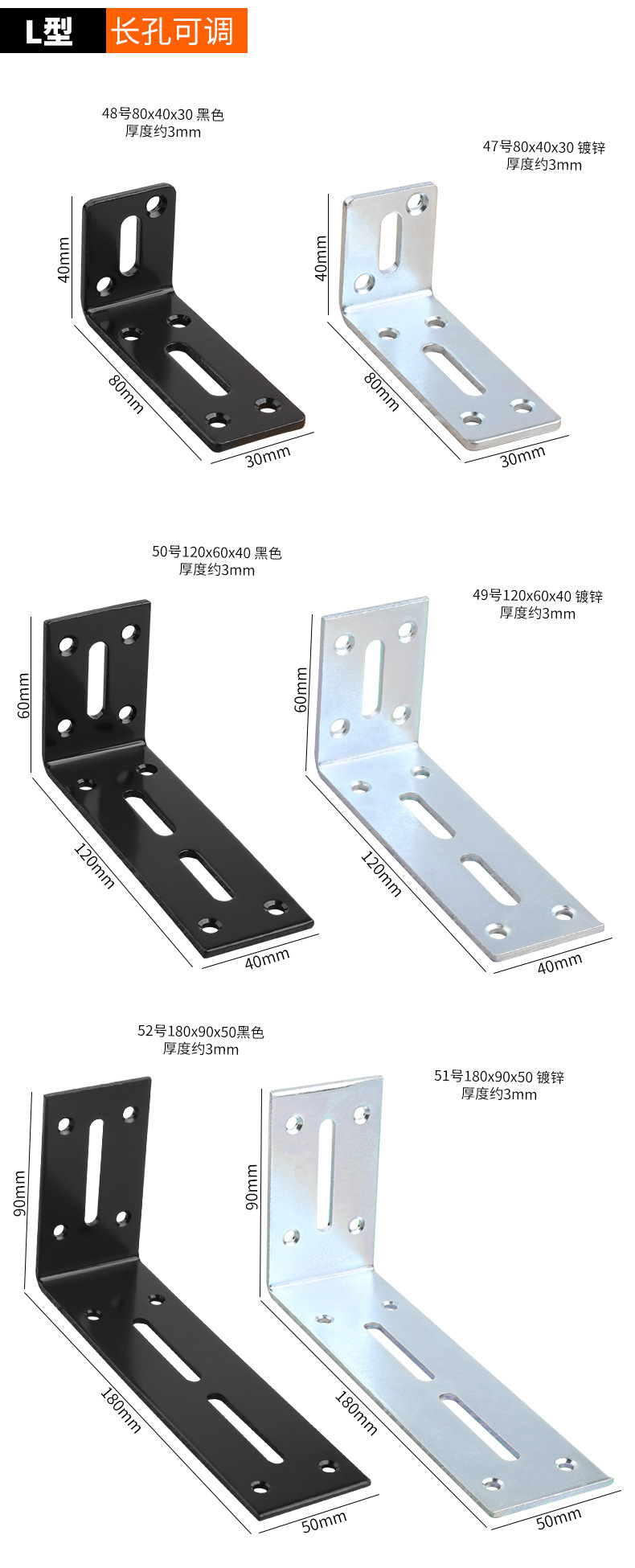 L型 长孔可调

48号80x40x30 黑色
厚度约3mm

40mm
80mm
30mm

47号80x40x30 镀锌
厚度约3mm

40mm
80mm
30mm

50号120x60x40 黑色
厚度约3mm

60mm
120mm
40mm

49号120x60x40 镀锌
厚度约3mm

60mm
120mm
40mm

52号180x90x50黑色
厚度约3mm

90mm
180mm
50mm

51号180x90x50 镀锌
厚度约3mm

90mm
180mm
50mm