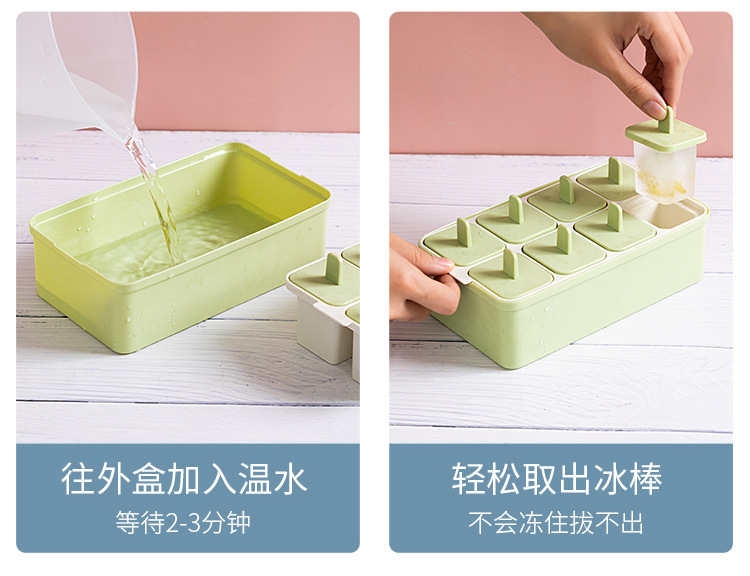 往外盒加入温水
等待2-3分钟

轻松取出冰棒
不会冻住拔不出