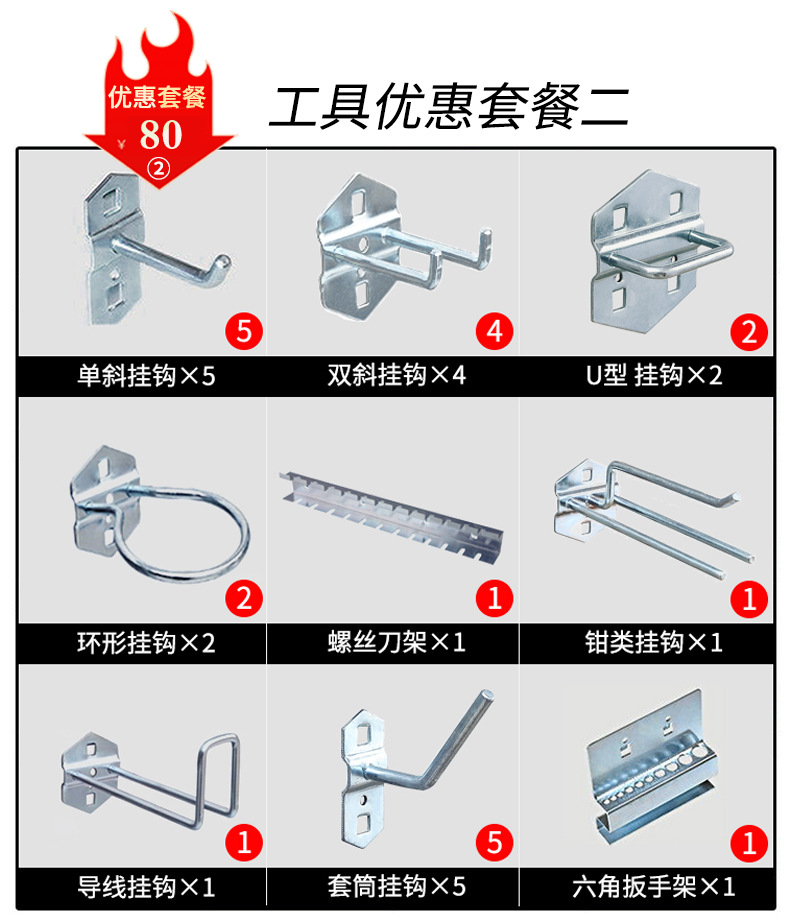 优惠套餐
¥ 80
②

工具优惠套餐二

5
单斜挂钩×5

4
双斜挂钩×4

2
U型 挂钩×2

2
环形挂钩×2

1
螺丝刀架×1

1
钳类挂钩×1

1
导线挂钩×1

5
套筒挂钩×5

1
六角扳手架×1