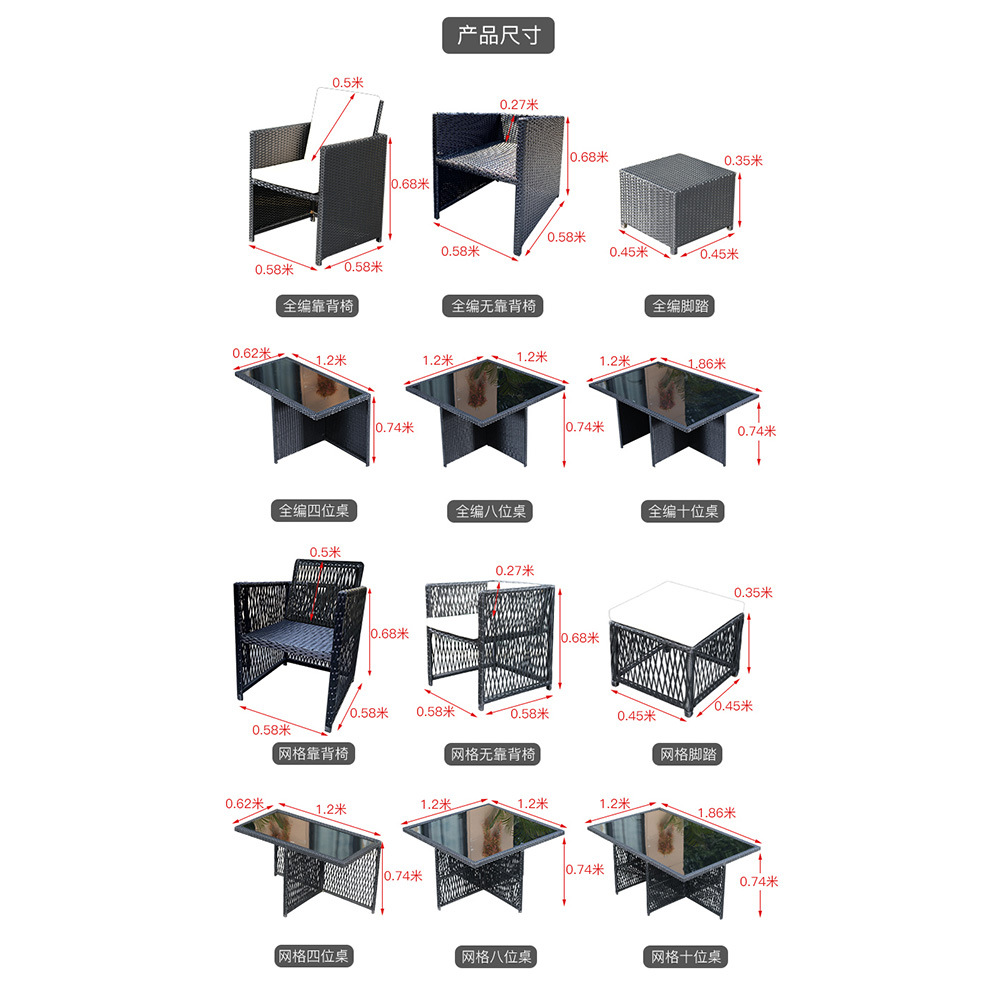 产品尺寸

0.5米
0.68米
0.58米
0.58米
全编靠背椅

0.27米
0.68米
0.58米
0.58米
全编无靠背椅

0.35米
0.45米
0.45米
全编脚踏

0.62米
1.2米
0.74米
全编四位桌

1.2米
1.2米
0.74米
全编八位桌

1.2米
1.86米
0.74米
全编十位桌

0.5米
0.68米
0.58米
0.58米
网格靠背椅

0.27米
0.68米
0.58米
0.58米
网格无靠背椅

0.35米
0.45米
0.45米
网格脚踏

0.62米
1.2米
0.74米
网格四位桌

1.2米
1.2米
0.74米
网格八位桌

1.2米
1.86米
0.74米
网格十位桌