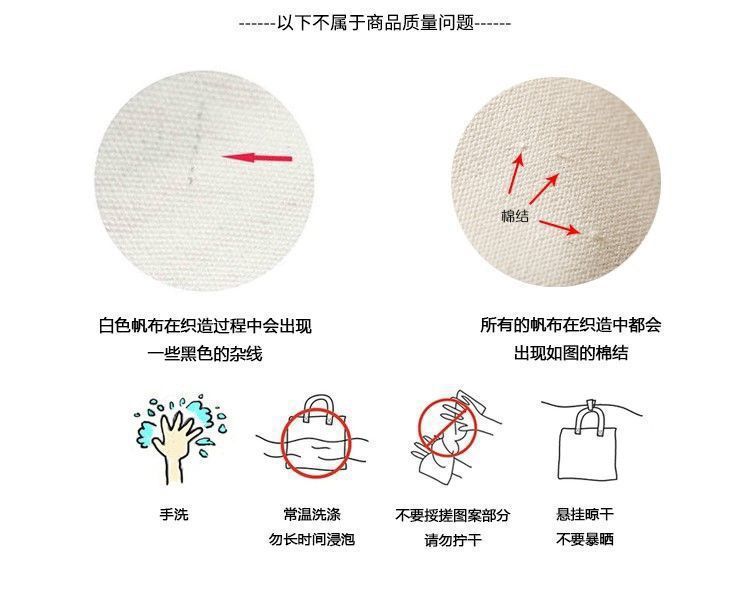 ------以下不属于商品质量问题------

棉结

白色帆布在织造过程中会出现一些黑色的杂线

所有的帆布在织造中都会出现如图的棉结

手洗

常温洗涤
勿长时间浸泡

不要揉搓图案部分
请勿拧干

悬挂晾干
不要暴晒