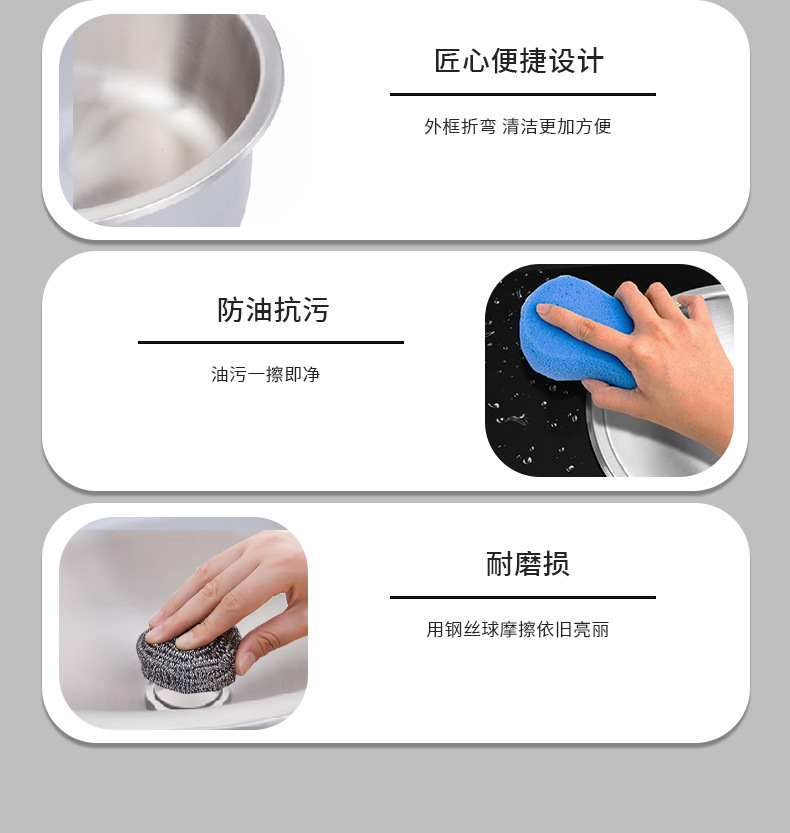 匠心便捷设计

外框折弯 清洁更加方便

防油抗污

油污一擦即净

耐磨损

用钢丝球摩擦依旧亮丽