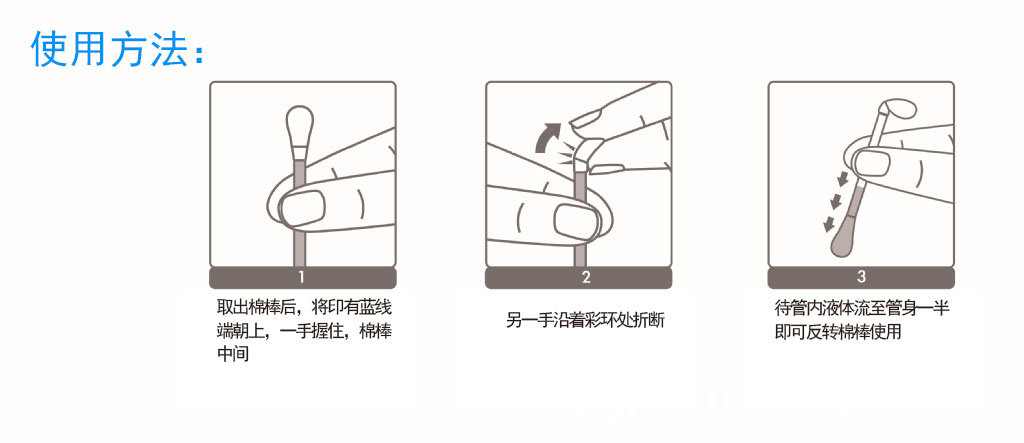 使用方法：

1

取出棉棒后，将印有蓝线端朝上，一手握住，棉棒中间

2

另一手沿着彩环处折断

3

待管内液体流至管身一半即可反转棉棒使用