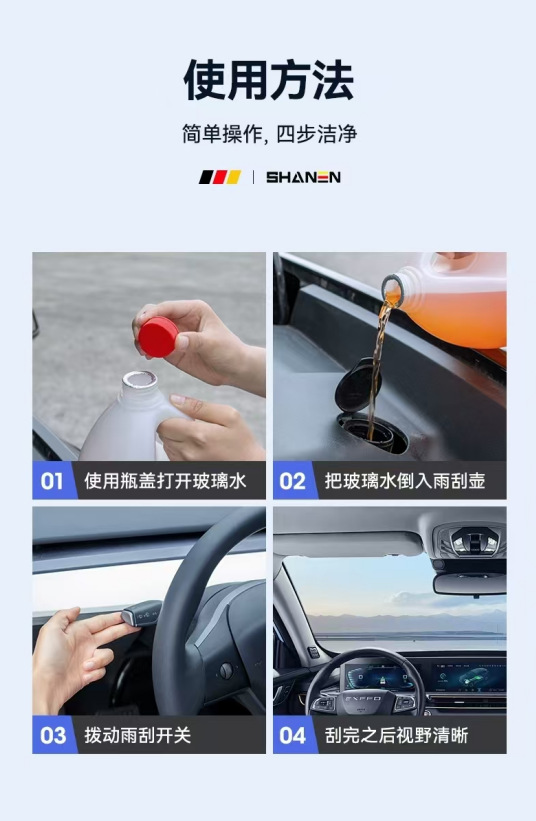 使用方法

简单操作, 四步洁净

SHANEN

01 使用瓶盖打开玻璃水

02 把玻璃水倒入雨刮壶

03 拨动雨刮开关

04 刮完之后视野清晰