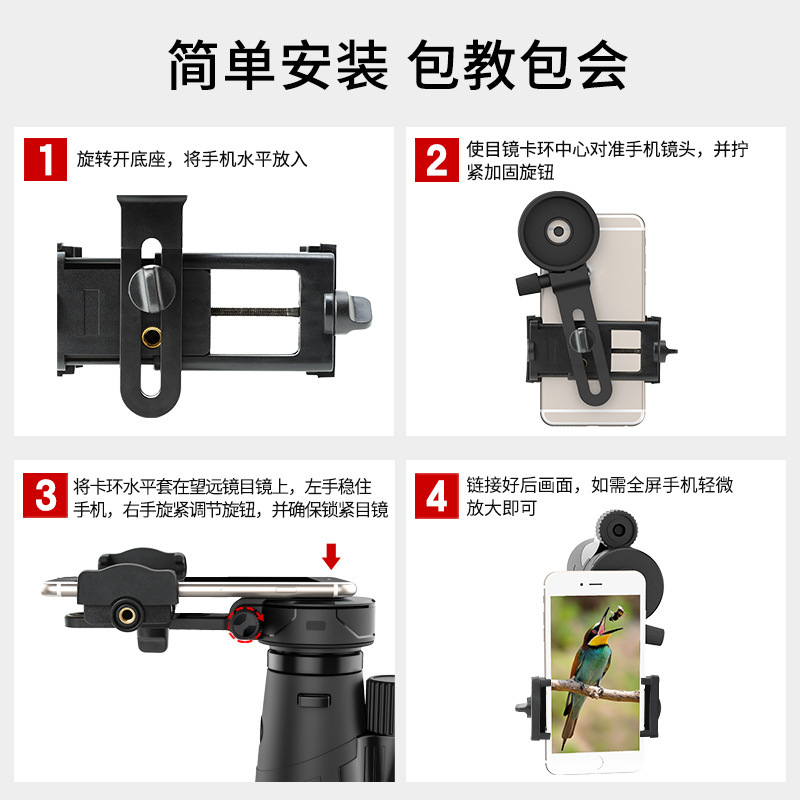 简单安装 包教包会

1 旋转开底座，将手机水平放入

2 使目镜卡环中心对准手机镜头，并拧紧加固旋钮

3 将卡环水平套在望远镜目镜上，左手稳住手机，右手旋紧调节旋钮，并确保锁紧目镜

4 链接好后画面，如需全屏手机轻微放大即可