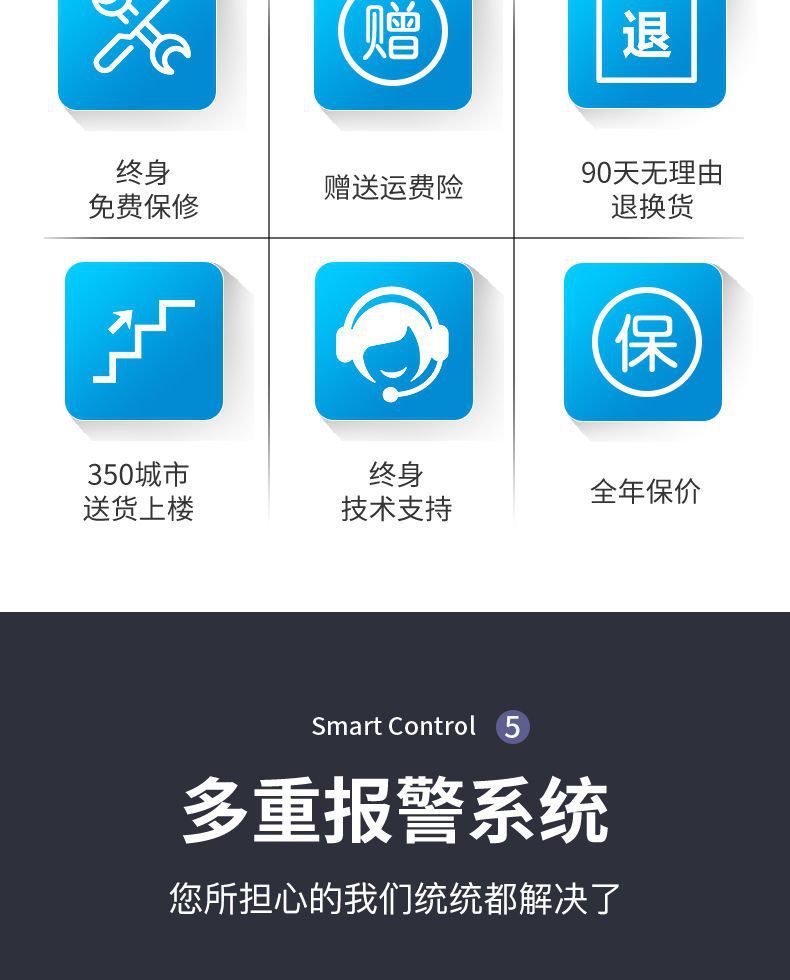 赠

退

终身
免费保修

赠送运费险

90天无理由
退换货

保

350城市
送货上楼

终身
技术支持

全年保价

Smart Control 5

多重报警系统

您所担心的我们统统都解决了