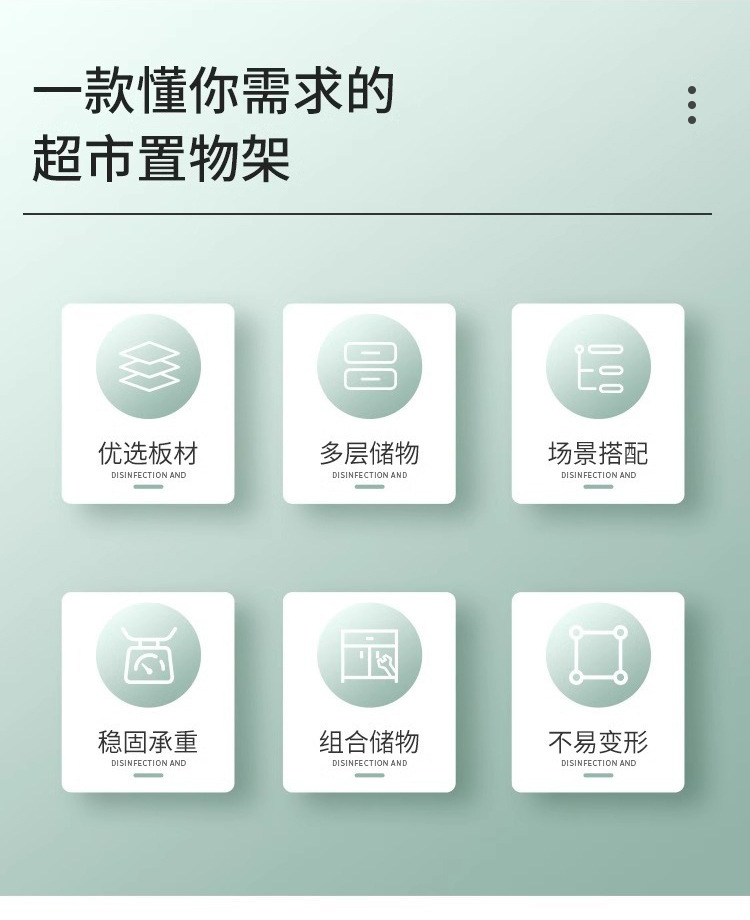 一款懂你需求的
超市置物架

优选板材
DISINFECTION AND

多层储物
DISINFECTION AND

场景搭配
DISINFECTION AND

稳固承重
DISINFECTION AND

组合储物
DISINFECTION AND

不易变形
DISINFECTION AND