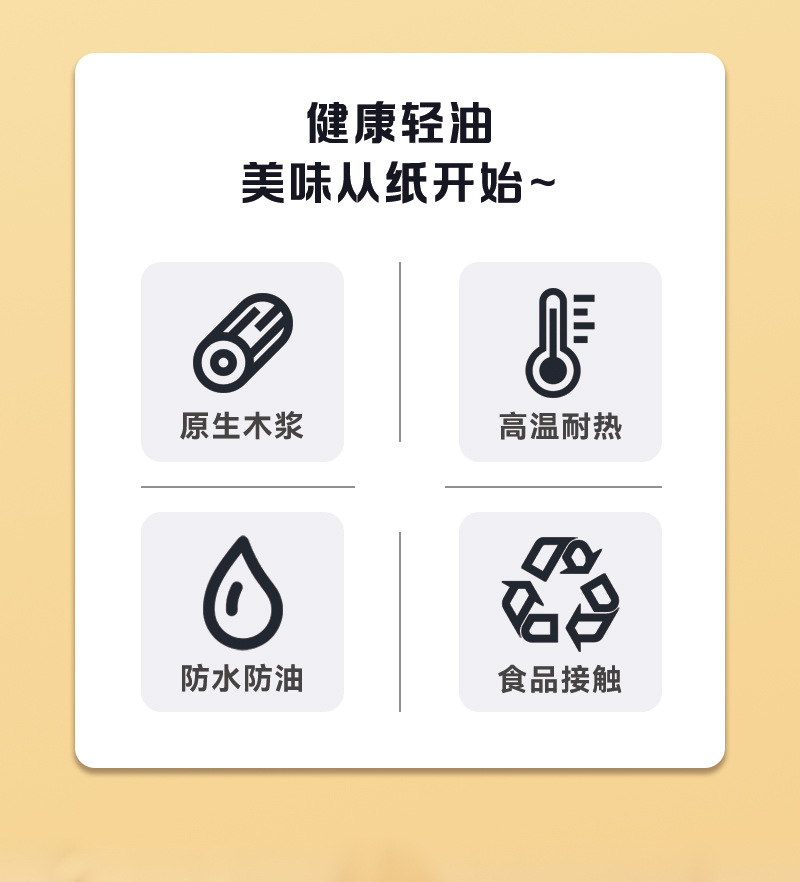 健康轻油
美味从纸开始~

原生木浆

高温耐热

防水防油

食品接触