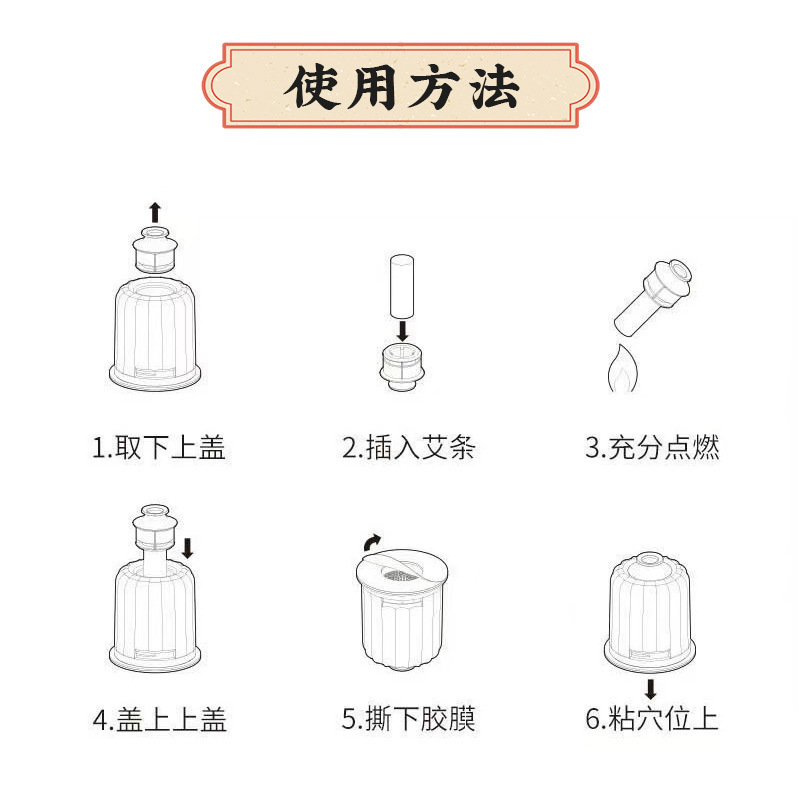 使用方法

1.取下上盖

2.插入艾条

3.充分点燃

4.盖上上盖

5.撕下胶膜

6.粘穴位上