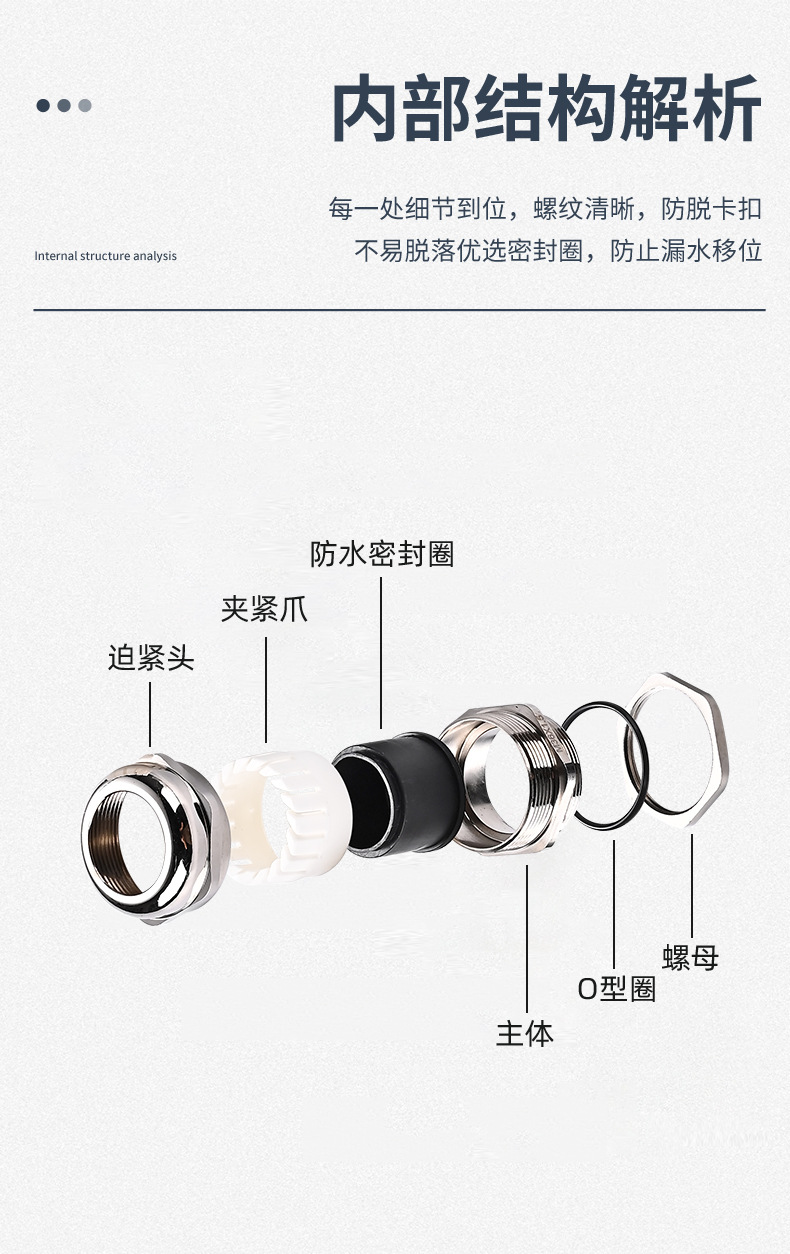 内部结构解析

每一处细节到位，螺纹清晰，防脱卡扣
不易脱落优选密封圈，防止漏水移位

Internal structure analysis

防水密封圈

夹紧爪

迫紧头

螺母

O型圈

主体