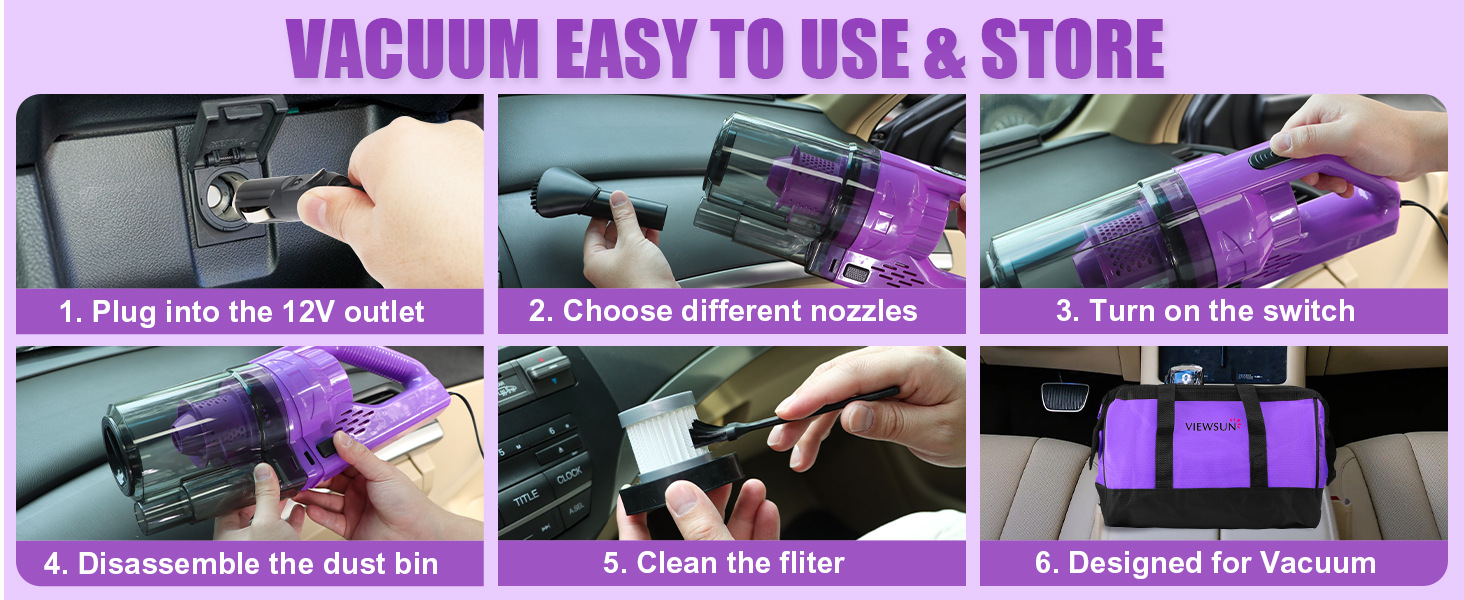 VACUUM EASY TO USE & STORE

1. Plug into the 12V outlet

2. Choose different nozzles

3. Turn on the switch

4. Disassemble the dust bin

TITLE
CLOCK
A.SEL

5. Clean the fliter

VIEWSUN

6. Designed for Vacuum