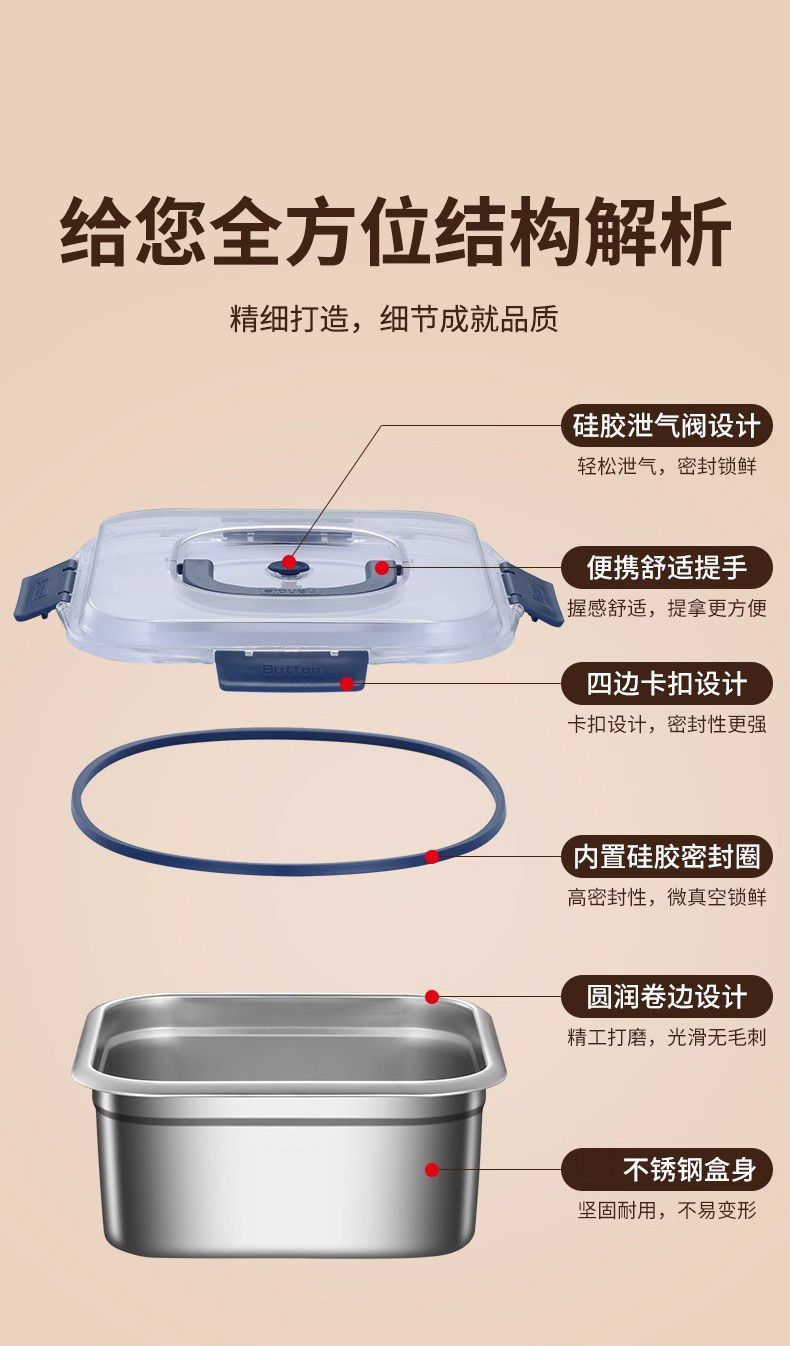 给您全方位结构解析

精细打造，细节成就品质

硅胶泄气阀设计

轻松泄气，密封锁鲜

便携舒适提手

握感舒适，提拿更方便

Button

四边卡扣设计

卡扣设计，密封性更强

内置硅胶密封圈

高密封性，微真空锁鲜

圆润卷边设计

精工打磨，光滑无毛刺

不锈钢盒身

坚固耐用，不易变形