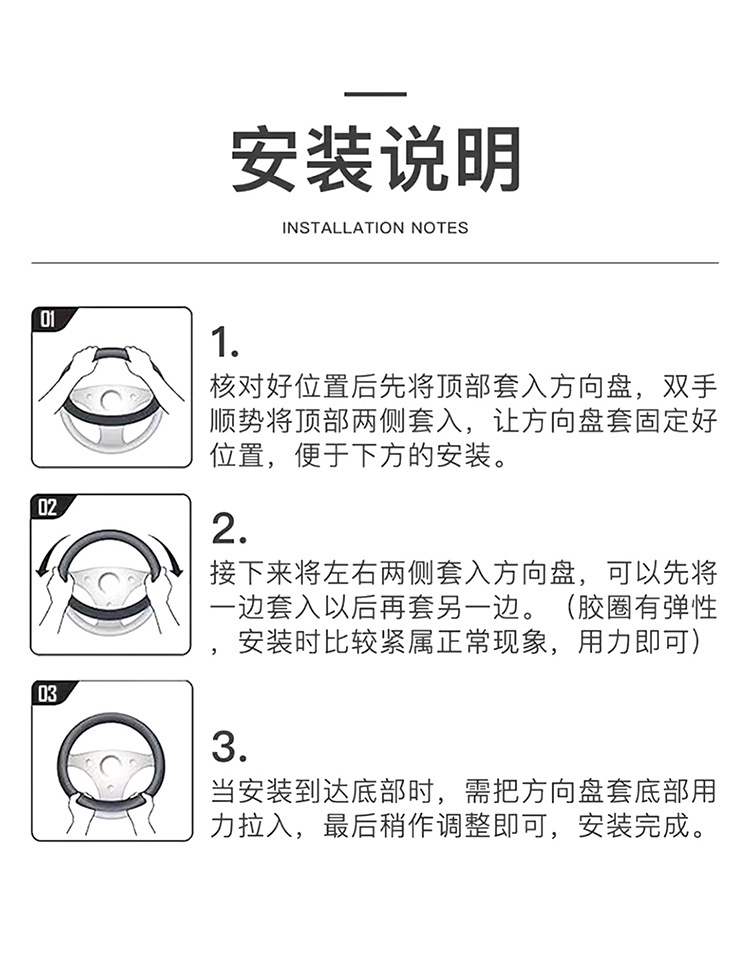 安装说明

INSTALLATION NOTES

01

1.
核对好位置后先将顶部套入方向盘，双手顺势将顶部两侧套入，让方向盘套固定好位置，便于下方的安装。

02

2.
接下来将左右两侧套入方向盘，可以先将一边套入以后再套另一边。（胶圈有弹性，安装时比较紧属正常现象，用力即可）

03

3.
当安装到达底部时，需把方向盘套底部用力拉入，最后稍作调整即可，安装完成。