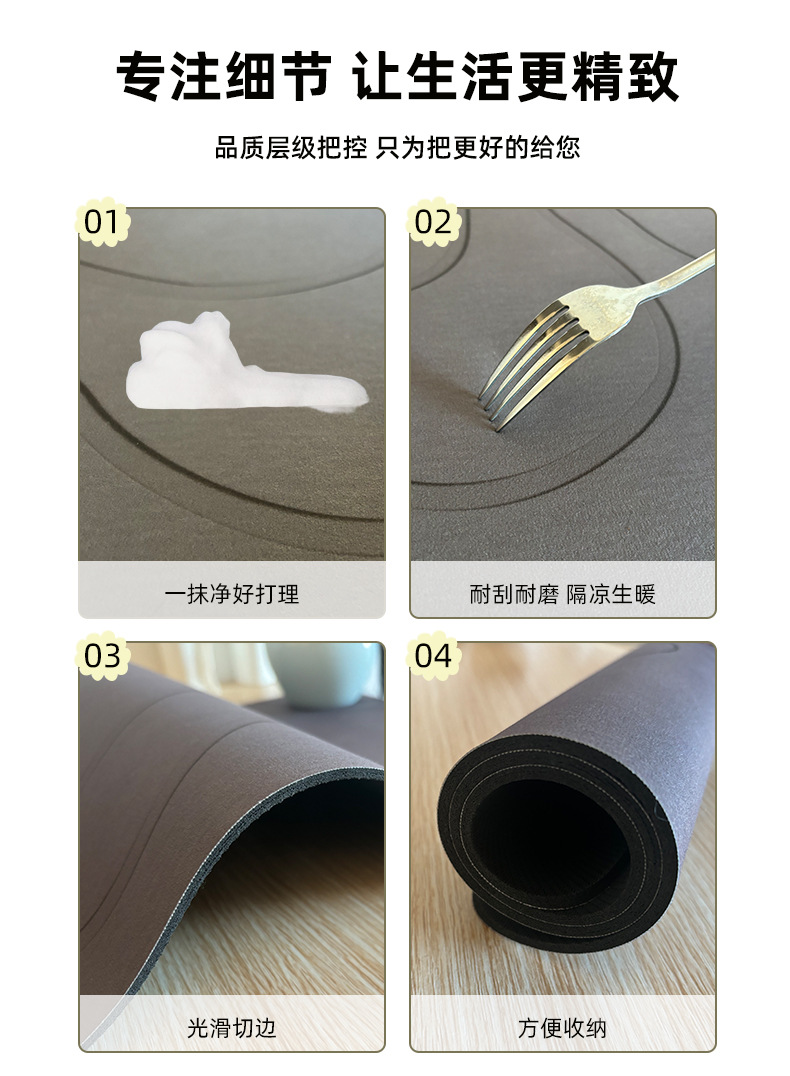 专注细节 让生活更精致

品质层级把控 只为把更好的给您

01

一抹净好打理

02

耐刮耐磨 隔凉生暖

03

光滑切边

04

方便收纳