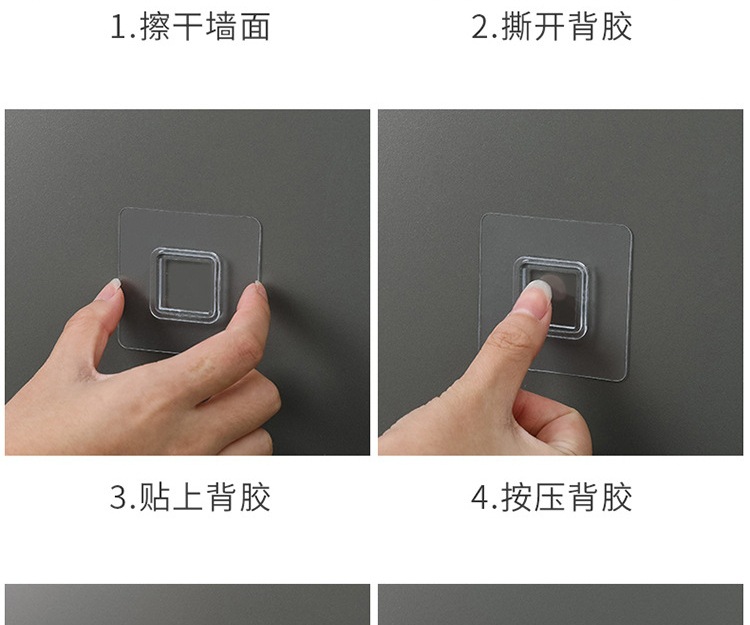 1.擦干墙面

2.撕开背胶

3.贴上背胶

4.按压背胶