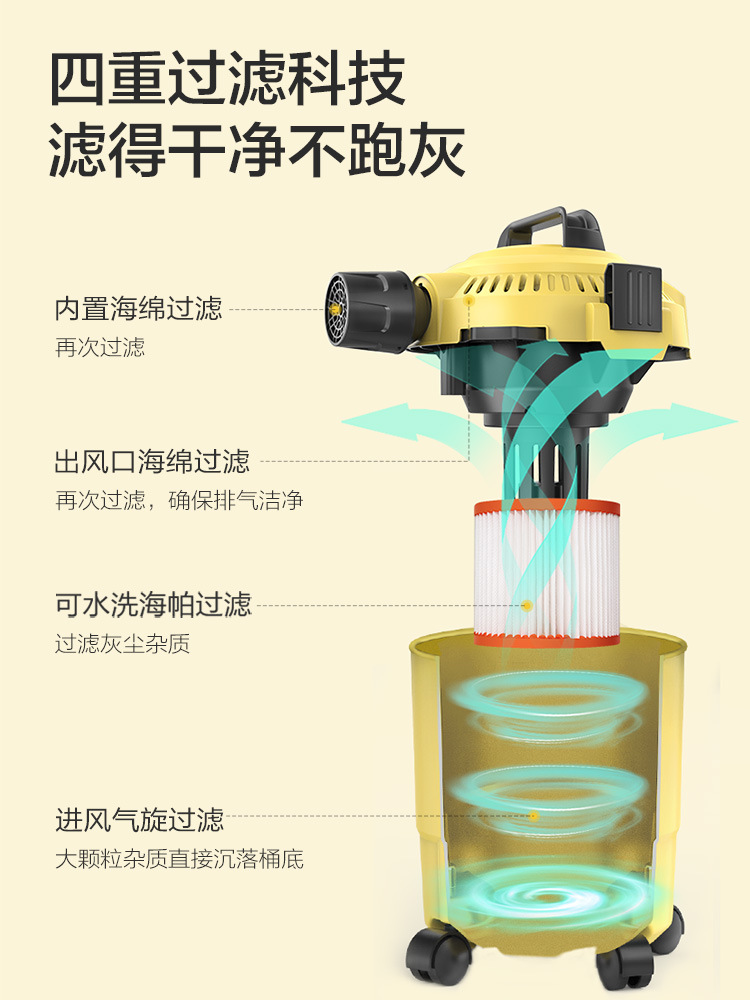 四重过滤科技
滤得干净不跑灰

内置海绵过滤
再次过滤

出风口海绵过滤
再次过滤，确保排气洁净

可水洗海帕过滤
过滤灰尘杂质

进风气旋过滤
大颗粒杂质直接沉落桶底