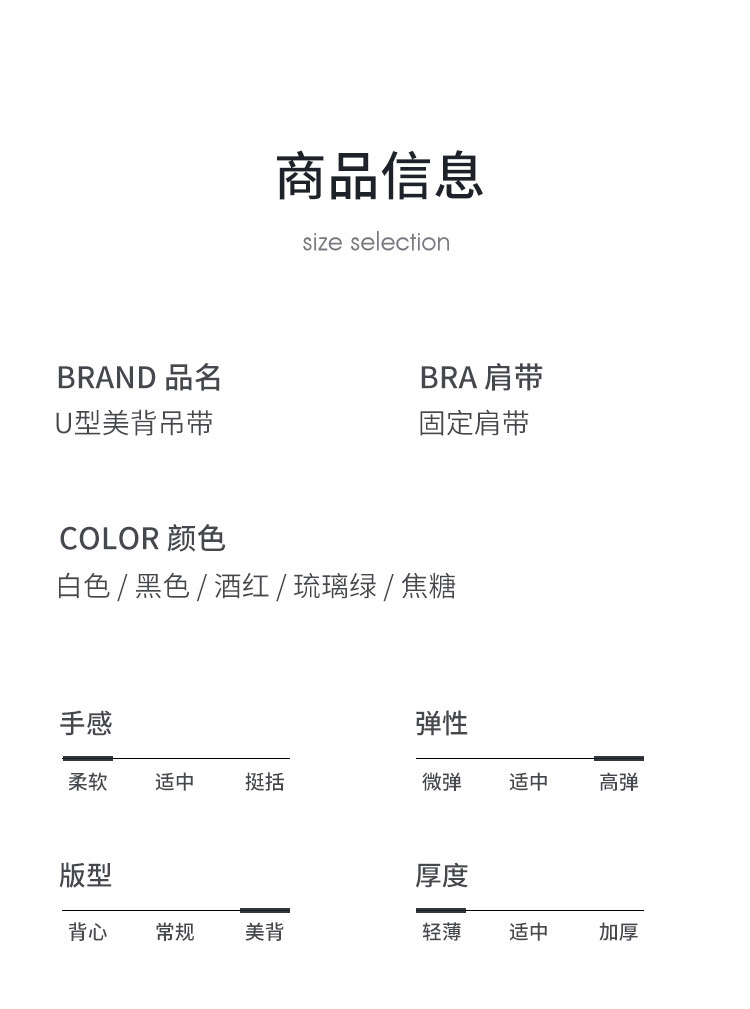 商品信息

size selection

BRAND 品名
U型美背吊带

BRA 肩带
固定肩带

COLOR 颜色
白色 / 黑色 / 酒红 / 琉璃绿 / 焦糖

手感
柔软 适中 挺括

弹性
微弹 适中 高弹

版型
背心 常规 美背

厚度
轻薄 适中 加厚