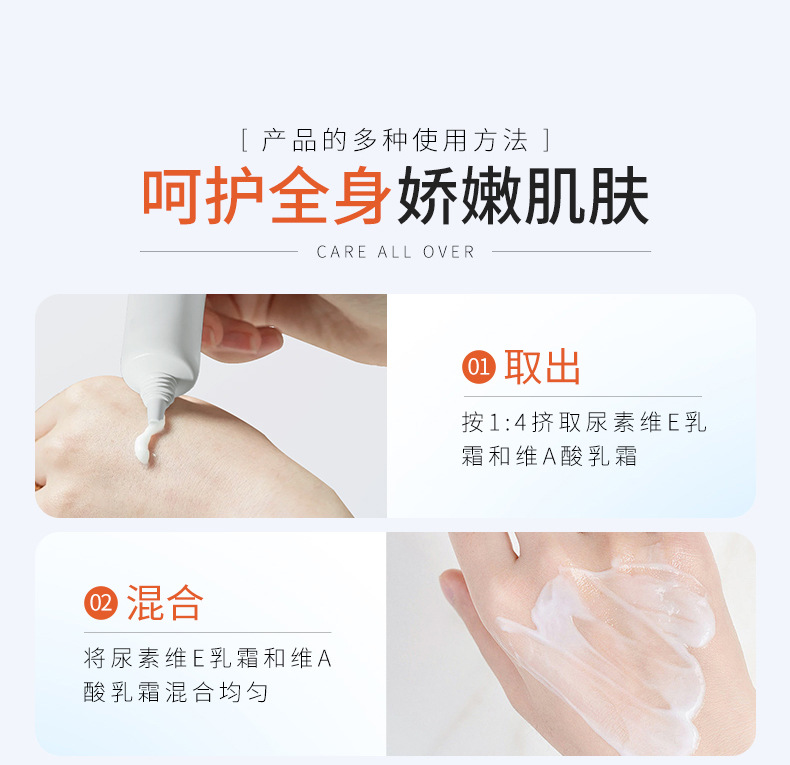 [ 产品的多种使用方法 ]

呵护全身娇嫩肌肤

CARE ALL OVER

01 取出

按1:4挤取尿素维E乳霜和维A酸乳霜

02 混合

将尿素维E乳霜和维A酸乳霜混合均匀