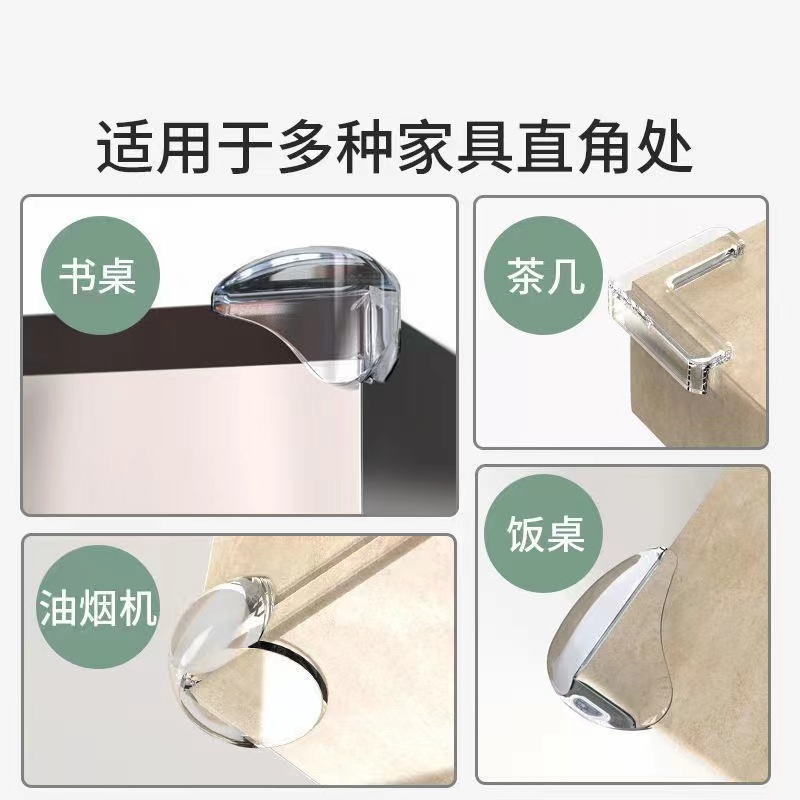 适用于多种家具直角处

书桌

茶几

油烟机

饭桌