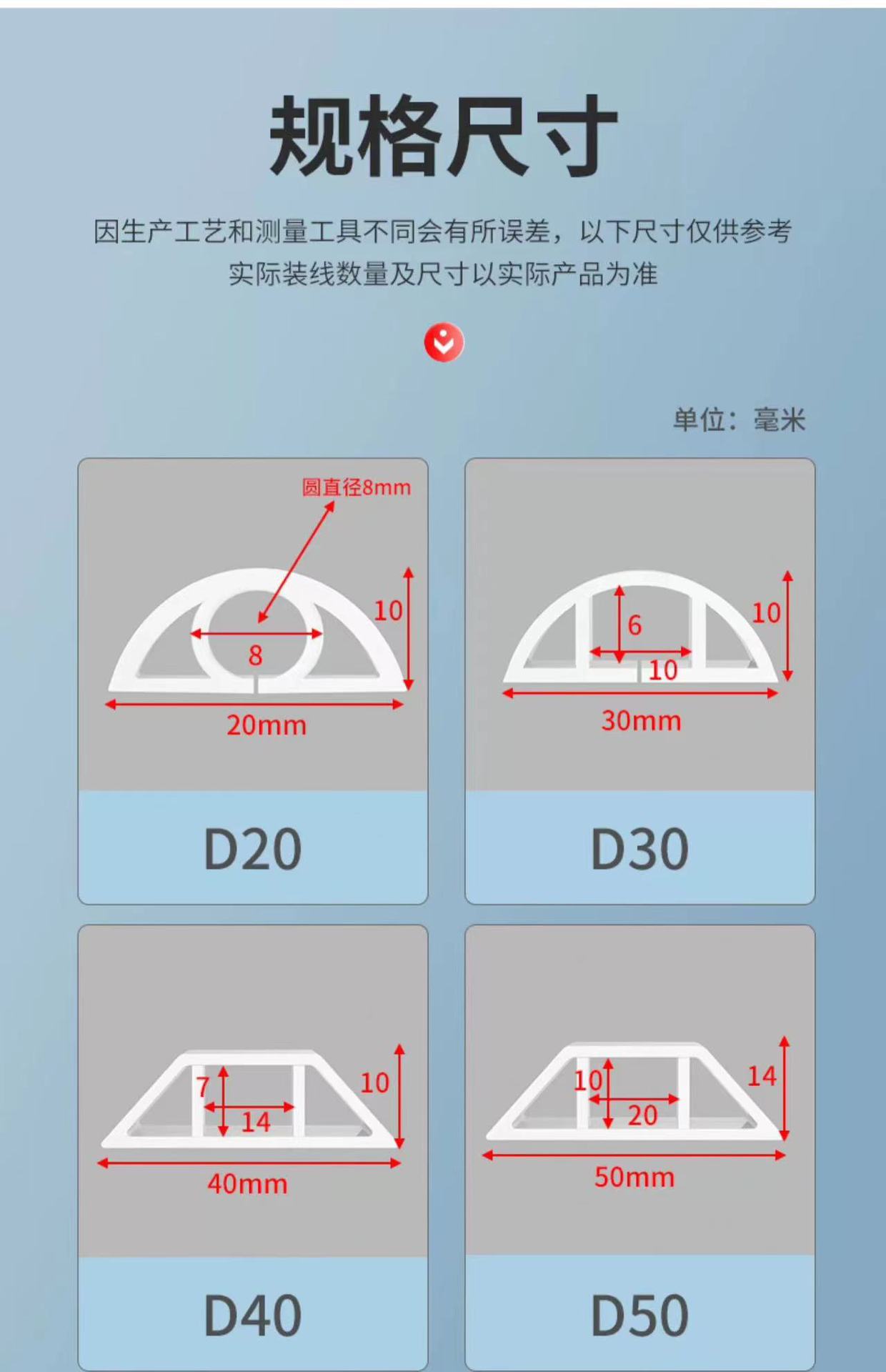 规格尺寸

因生产工艺和测量工具不同会有所误差，以下尺寸仅供参考
实际装线数量及尺寸以实际产品为准

单位：毫米

圆直径8mm
10
8
20mm

D20

6
10
10
30mm

D30

7
14
10
40mm

D40

10
20
14
50mm

D50