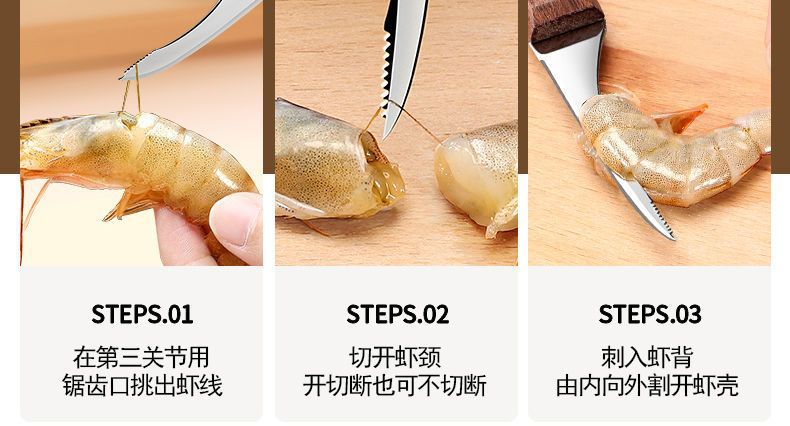 STEPS.01

在第三关节用
锯齿口挑出虾线

STEPS.02

切开虾颈
开切断也可不切断

STEPS.03

刺入虾背
由内向外割开虾壳