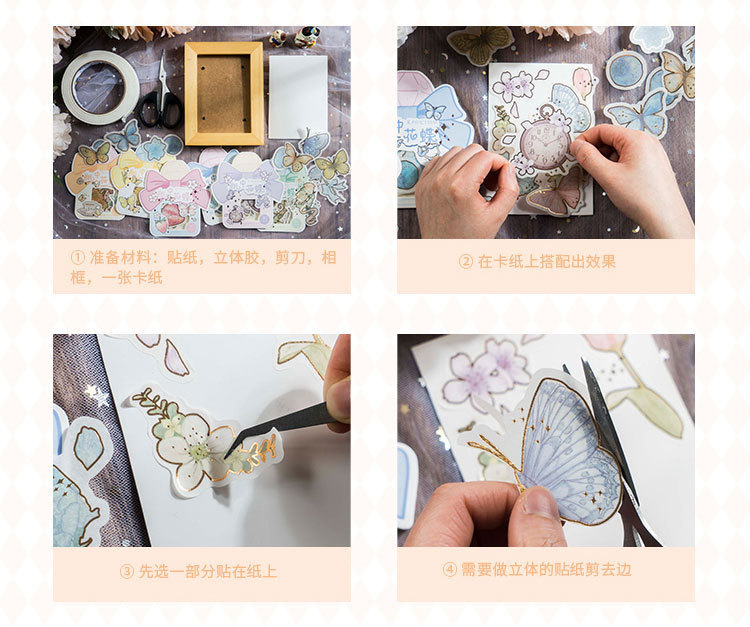 ① 准备材料：贴纸，立体胶，剪刀，相框，一张卡纸

② 在卡纸上搭配出效果

③ 先选一部分贴在纸上

④ 需要做立体的贴纸剪去边