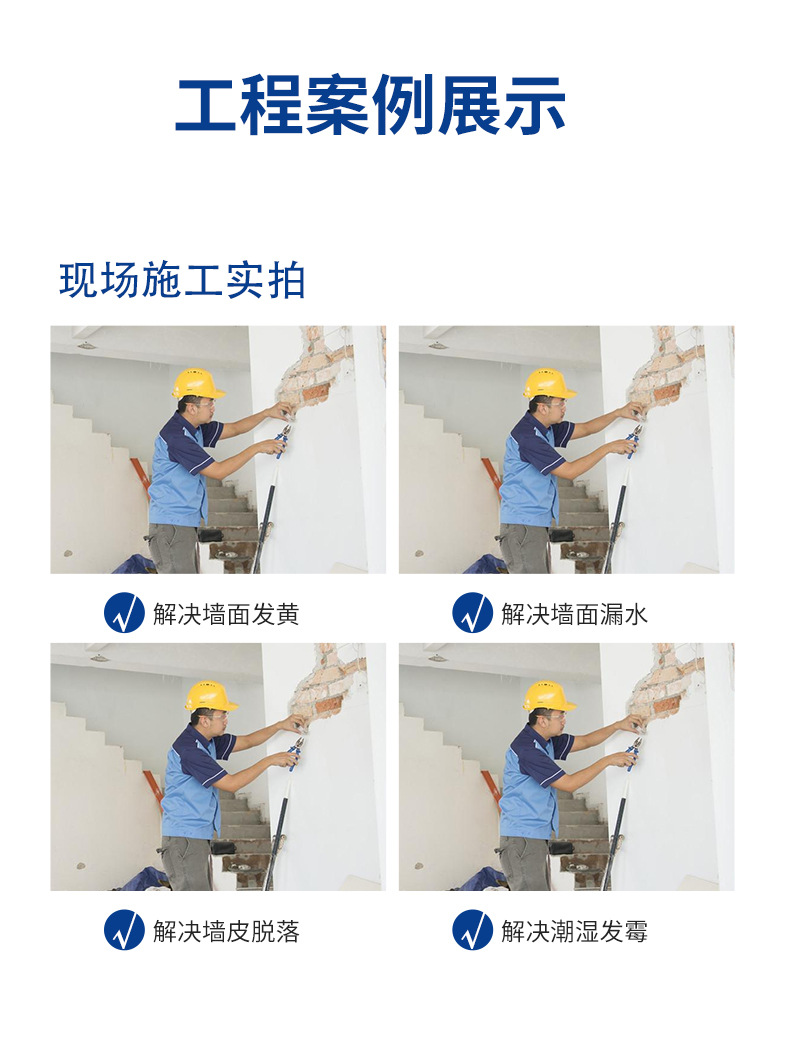 工程案例展示

现场施工实拍

解决墙面发黄

解决墙面漏水

解决墙皮脱落

解决潮湿发霉