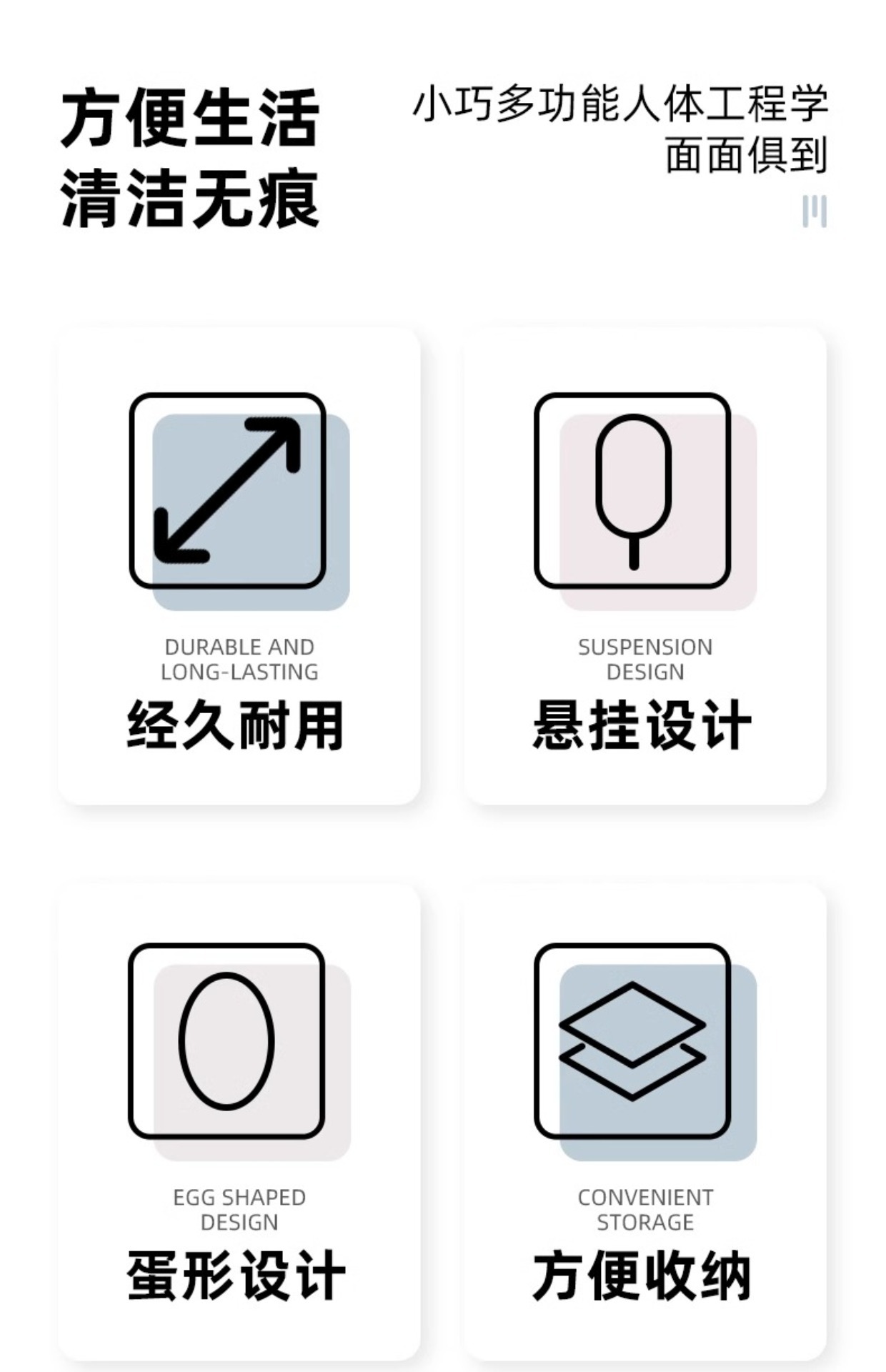 方便生活
清洁无痕

小巧多功能人体工程学
面面俱到

DURABLE AND
LONG-LASTING
经久耐用

SUSPENSION
DESIGN
悬挂设计

EGG SHAPED
DESIGN
蛋形设计

CONVENIENT
STORAGE
方便收纳