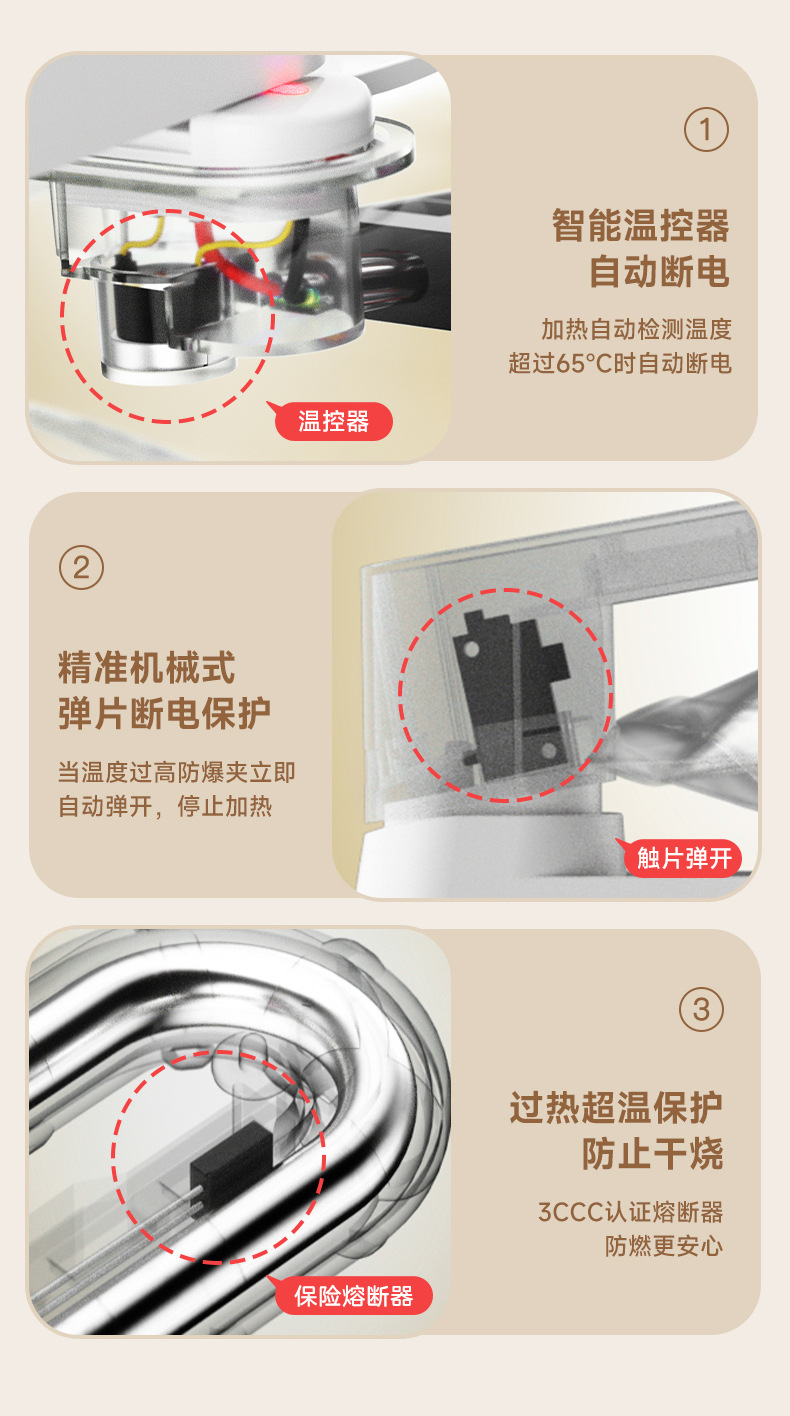 1

智能温控器
自动断电

加热自动检测温度
超过65°C时自动断电

温控器

2

精准机械式
弹片断电保护

当温度过高防爆夹立即
自动弹开，停止加热

触片弹开

3

过热超温保护
防止干烧

3CCC认证熔断器
防燃更安心

保险熔断器