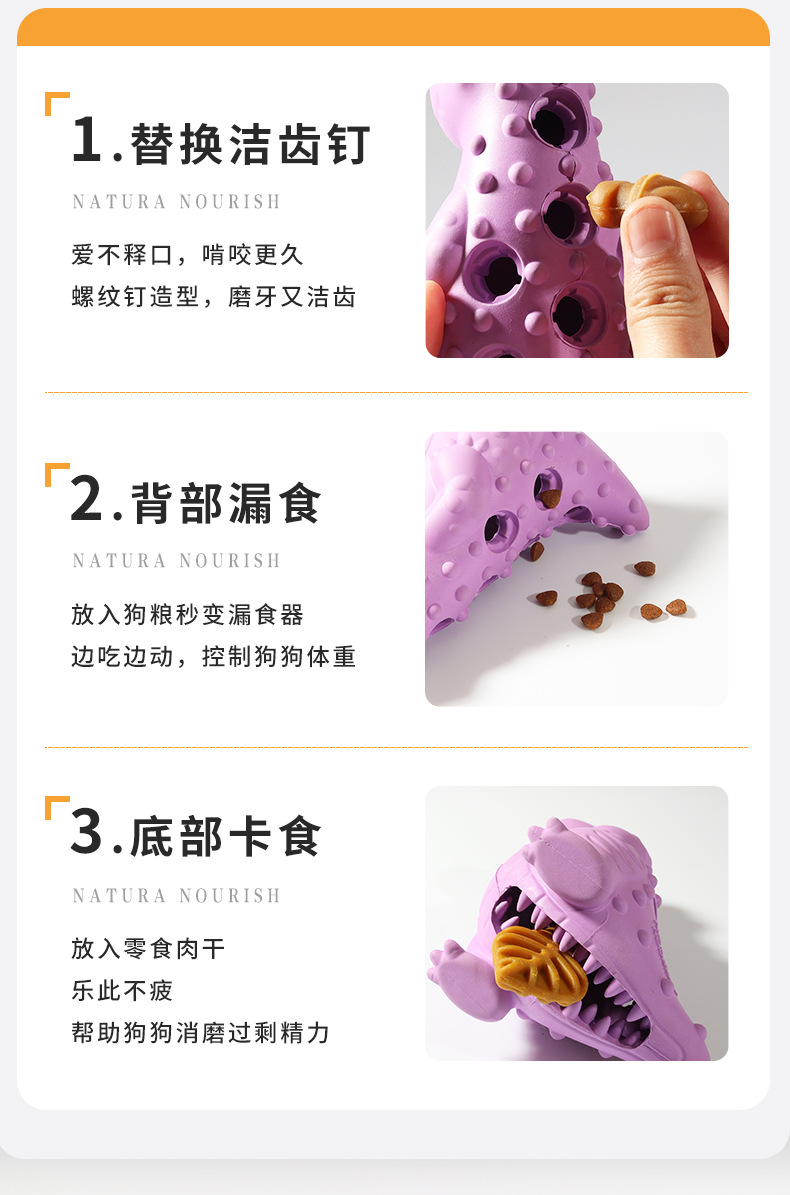 1.替换洁齿钉

NATURA NOURISH

爱不释口，啃咬更久
螺纹钉造型，磨牙又洁齿

2.背部漏食

NATURA NOURISH

放入狗粮秒变漏食器
边吃边动，控制狗狗体重

3.底部卡食

NATURA NOURISH

放入零食肉干
乐此不疲
帮助狗狗消磨过剩精力