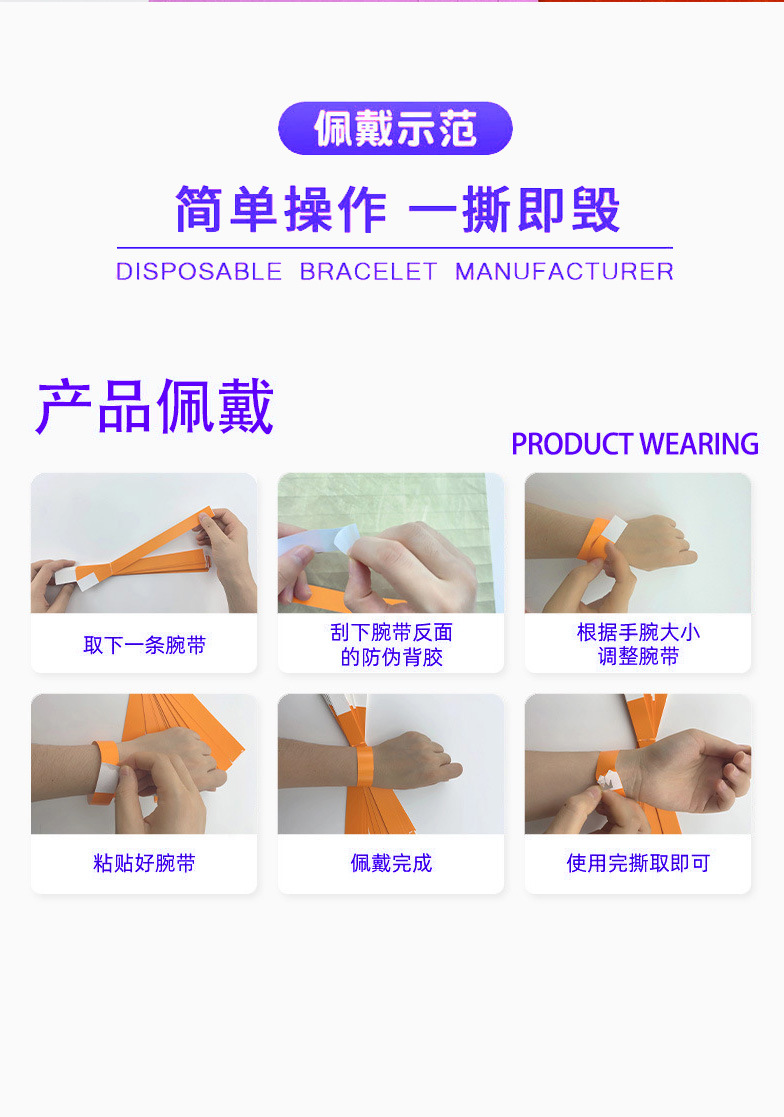 佩戴示范

简单操作 一撕即毁

DISPOSABLE BRACELET MANUFACTURER

产品佩戴

PRODUCT WEARING

取下一条腕带

刮下腕带反面的防伪背胶

根据手腕大小调整腕带

粘贴好腕带

佩戴完成

使用完撕取即可