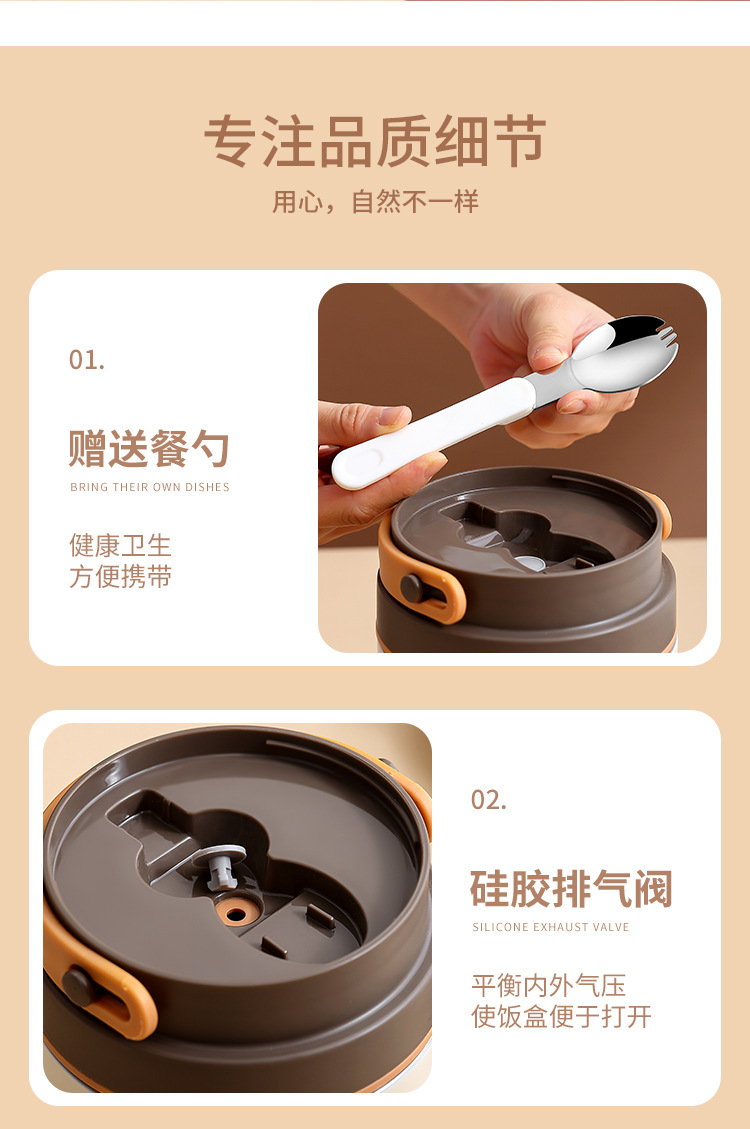 专注品质细节
用心，自然不一样

01.
赠送餐勺
BRING THEIR OWN DISHES
健康卫生
方便携带

02.
硅胶排气阀
SILICONE EXHAUST VALVE
平衡内外气压
使饭盒便于打开