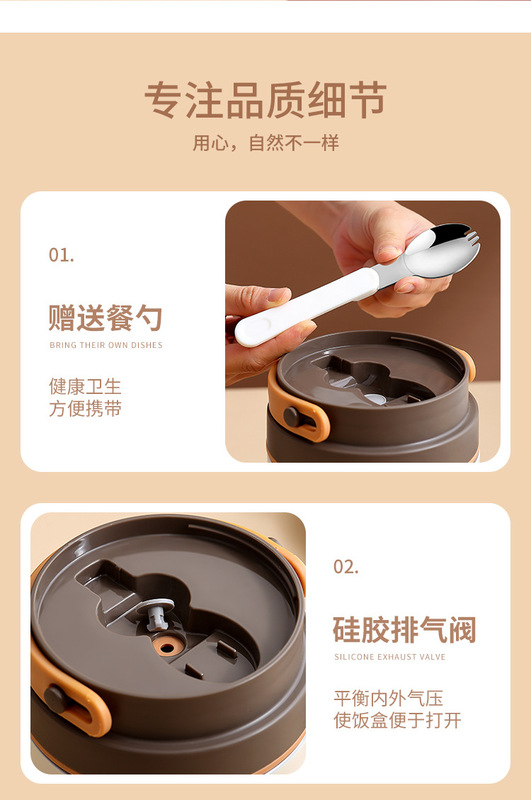 专注品质细节

用心，自然不一样

01.

赠送餐勺

BRING THEIR OWN DISHES

健康卫生
方便携带

02.

硅胶排气阀

SILICONE EXHAUST VALVE

平衡内外气压
使饭盒便于打开