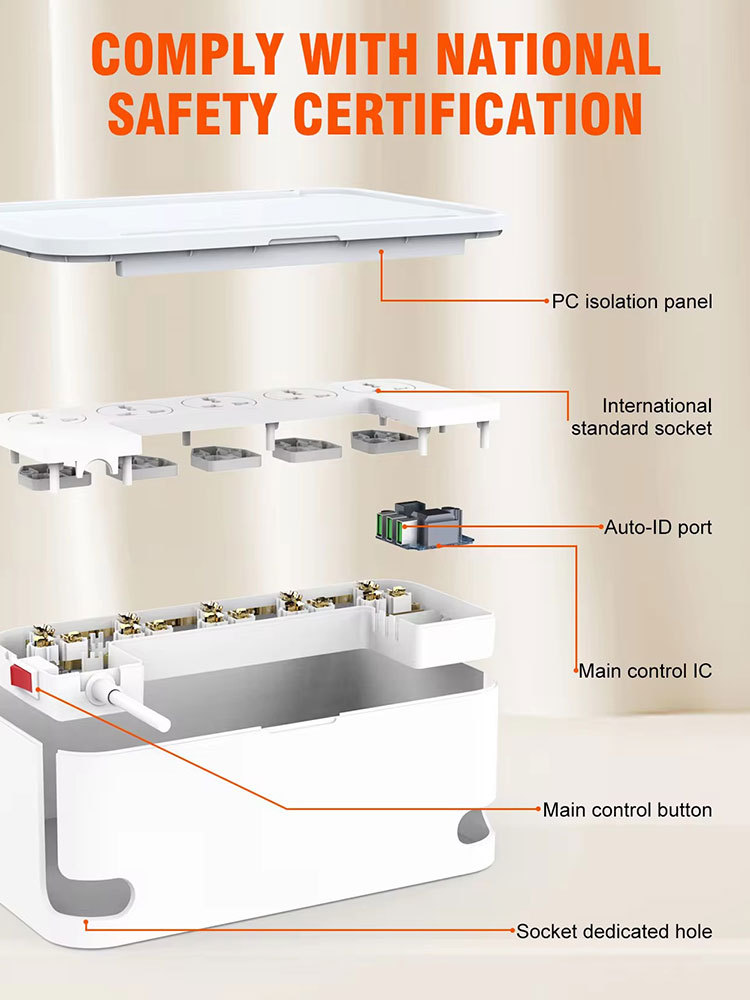 COMPLY WITH NATIONAL SAFETY CERTIFICATION

PC isolation panel

International standard socket

Auto-ID port

Main control IC

Main control button

Socket dedicated hole