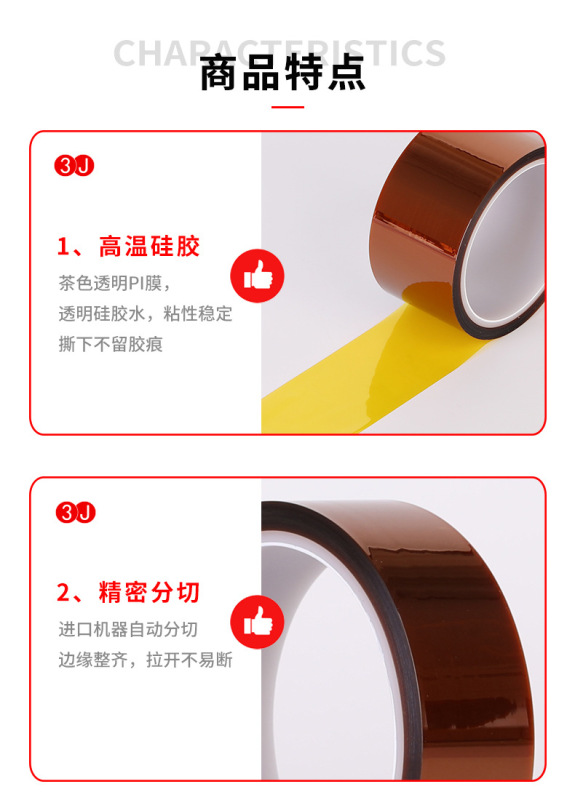 CHARACTERISTICS
商品特点

3J

1、高温硅胶

茶色透明PI膜，
透明硅胶水，粘性稳定
撕下不留胶痕

3J

2、精密分切

进口机器自动分切
边缘整齐，拉开不易断