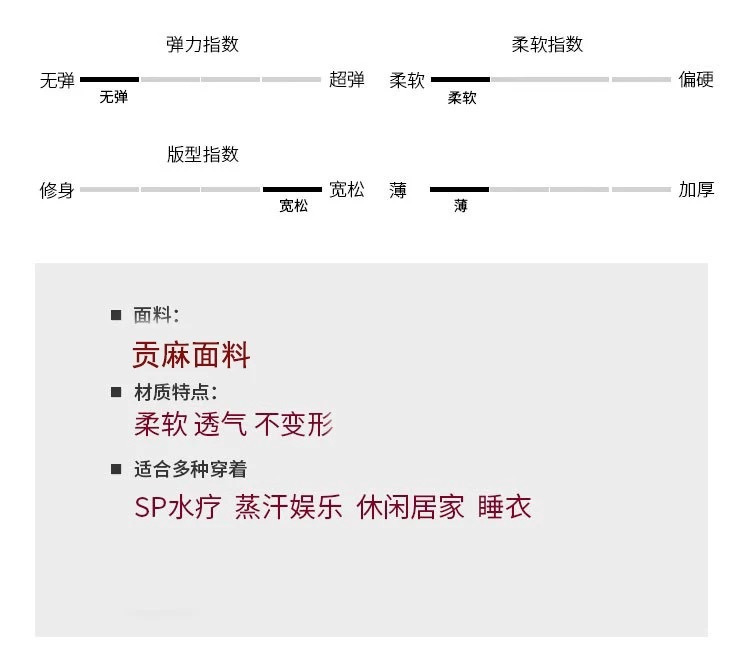 弹力指数

无弹 超弹
无弹

柔软指数

柔软 偏硬
柔软

版型指数

修身 宽松
宽松

薄 加厚
薄

■ 面料:
贡麻面料

■ 材质特点:
柔软 透气 不变形

■ 适合多种穿着
SP水疗 蒸汗娱乐 休闲居家 睡衣