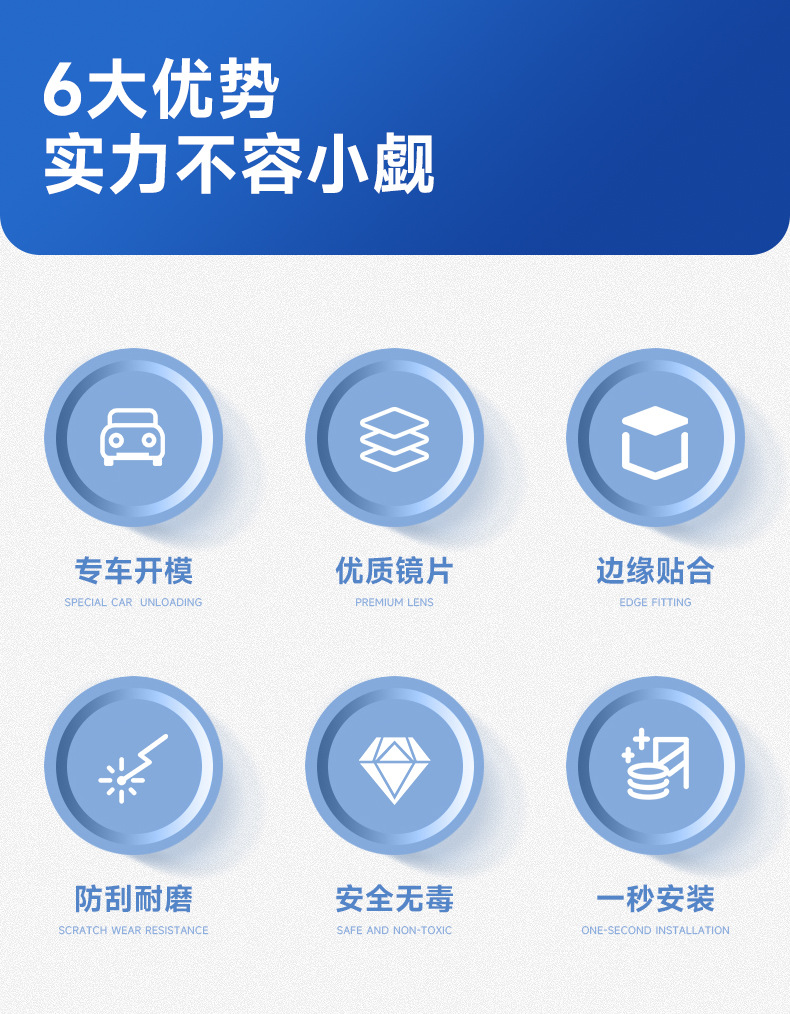 6大优势
实力不容小觑

专车开模
SPECIAL CAR UNLOADING

优质镜片
PREMIUM LENS

边缘贴合
EDGE FITTING

防刮耐磨
SCRATCH WEAR RESISTANCE

安全无毒
SAFE AND NON-TOXIC

一秒安装
ONE-SECOND INSTALLATION