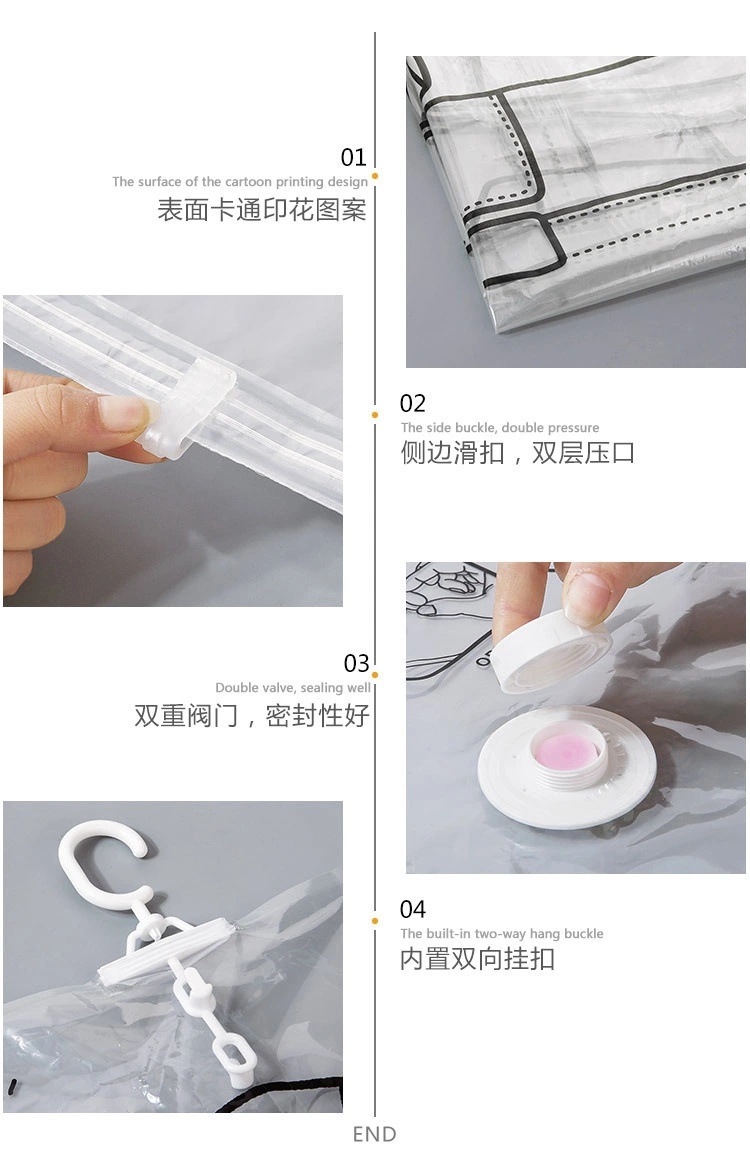 01
The surface of the cartoon printing design
表面卡通印花图案

02
The side buckle, double pressure
侧边滑扣，双层压口

03
Double valve, sealing well
双重阀门，密封性好

04
The built-in two-way hang buckle
内置双向挂扣

END