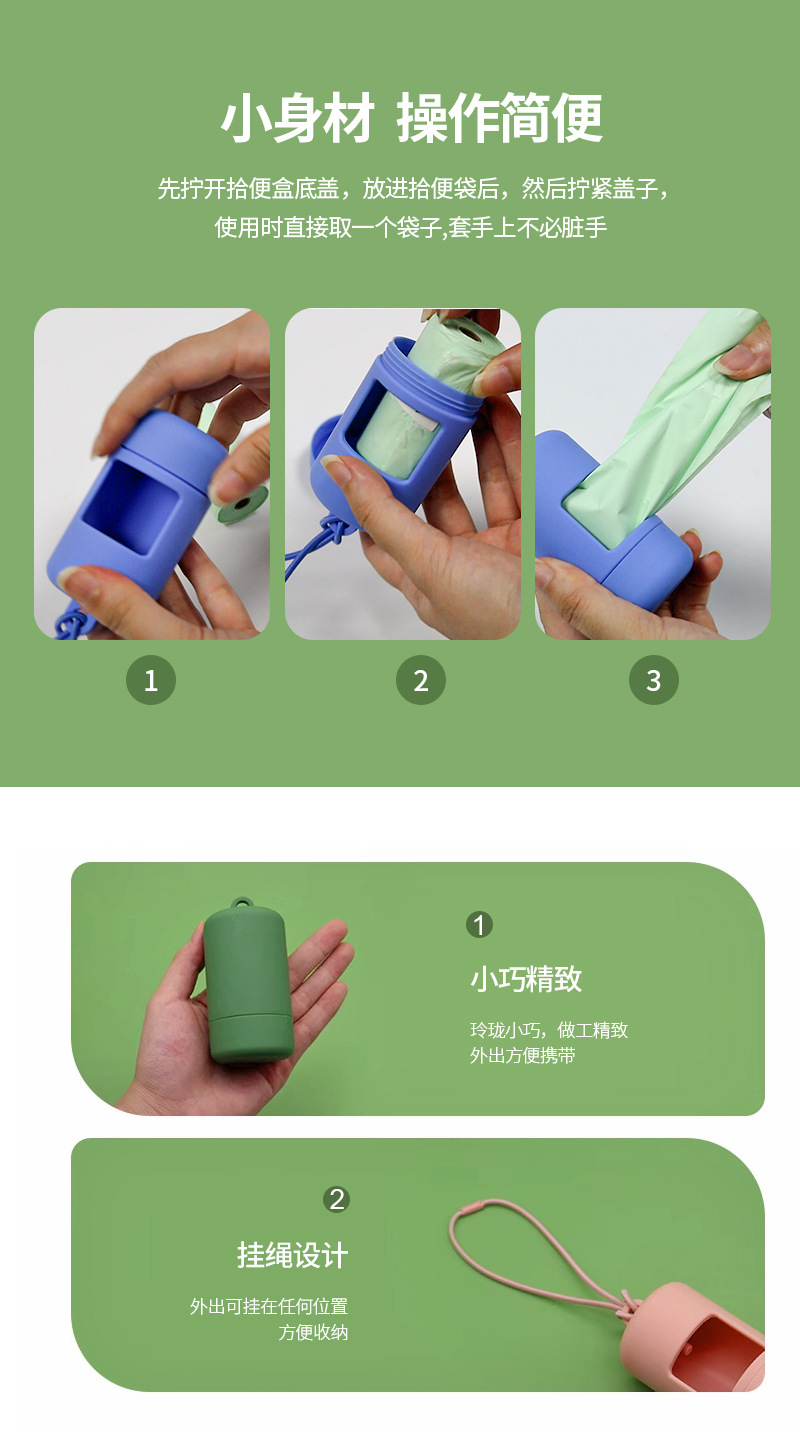 小身材 操作简便

先拧开拾便盒底盖，放进拾便袋后，然后拧紧盖子，使用时直接取一个袋子,套手上不必脏手

1

2

3

1

小巧精致

玲珑小巧，做工精致
外出方便携带

2

挂绳设计

外出可挂在任何位置
方便收纳