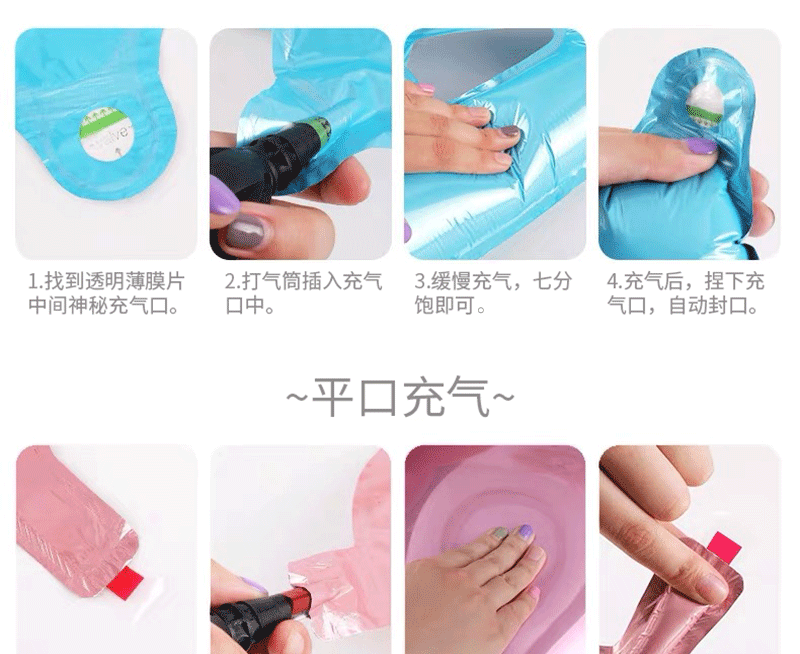 valve

1.找到透明薄膜片中间神秘充气口。

2.打气筒插入充气口中。

3.缓慢充气，七分饱即可。

4.充气后，捏下充气口，自动封口。

~平口充气~